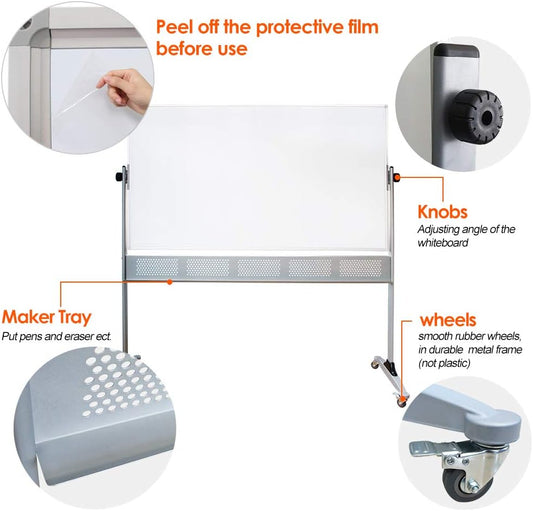 Peel off the protective film before use

Knobs
Adjusting angle of the whiteboard

Maker Tray
Put pens and eraser ect.

wheels
smooth rubber wheels, in durable metal frame (not plastic)