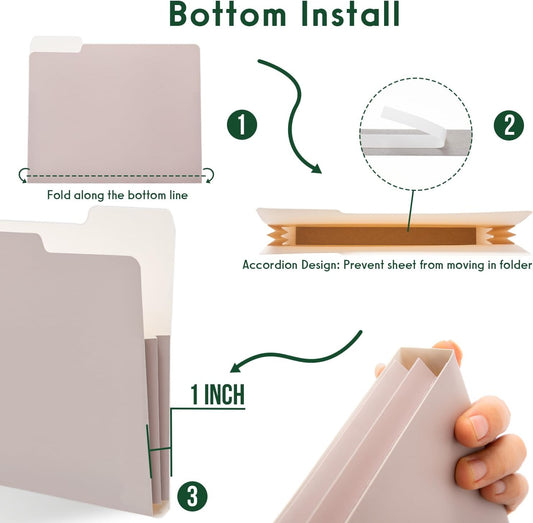 Bottom Install

1

Fold along the bottom line

2

Accordion Design: Prevent sheet from moving in folder

1 INCH

3