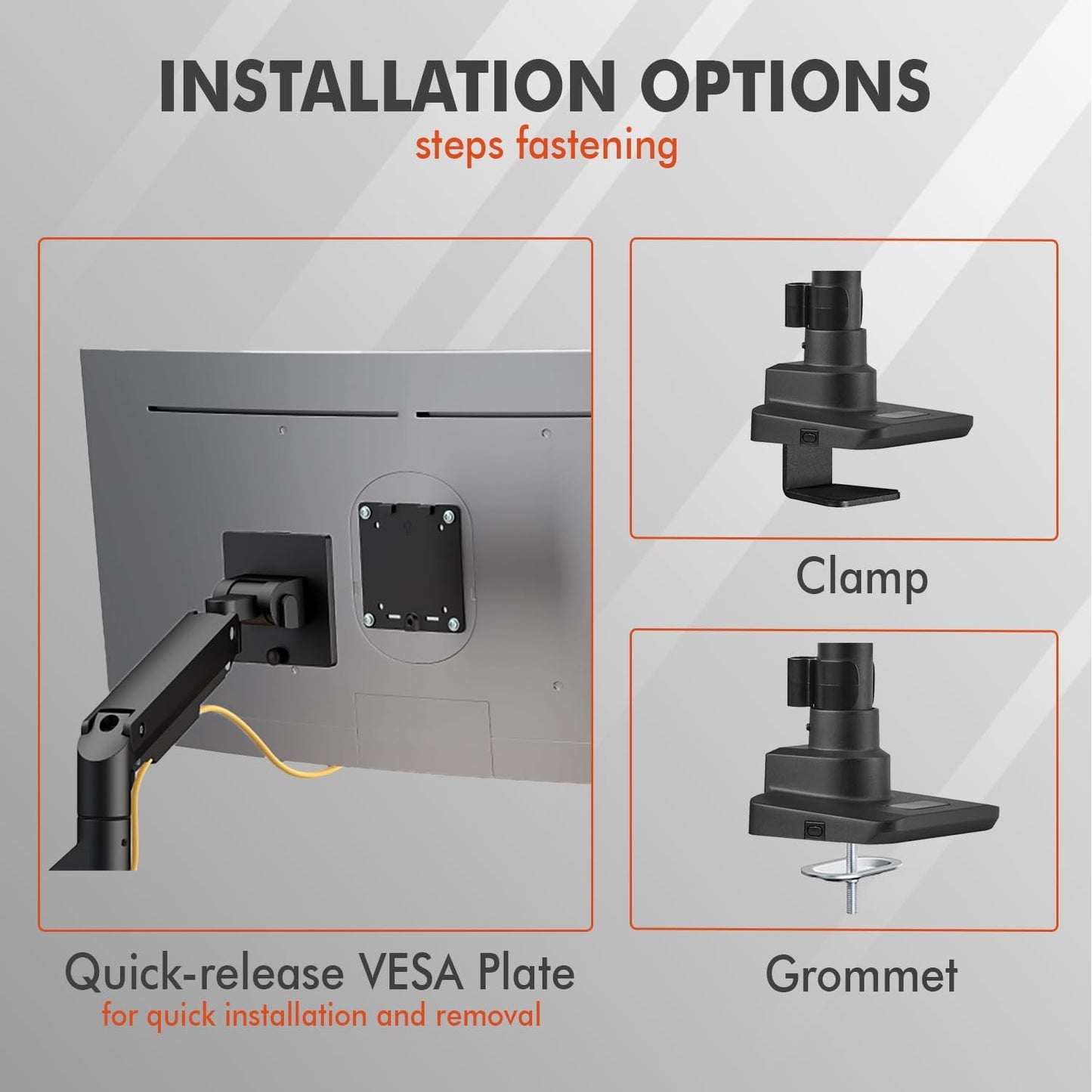 INSTALLATION OPTIONS
steps fastening

Quick-release VESA Plate
for quick installation and removal

Clamp

Grommet