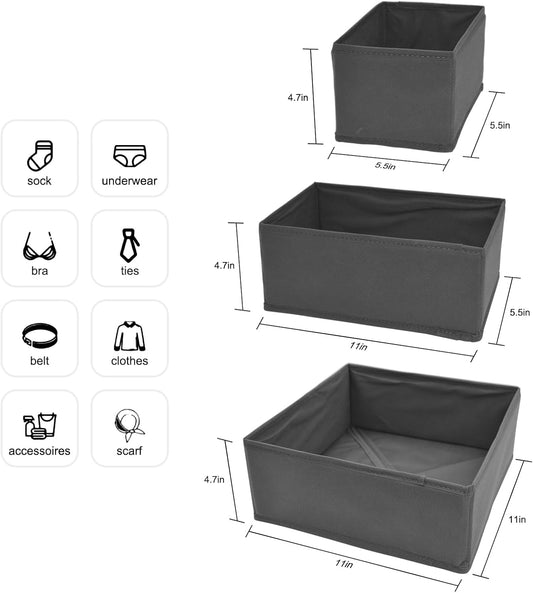 sock
underwear
bra
ties
belt
clothes
accessoires
scarf

4.7in
5.5in
5.5in

4.7in
5.5in
11in

4.7in
11in
11in