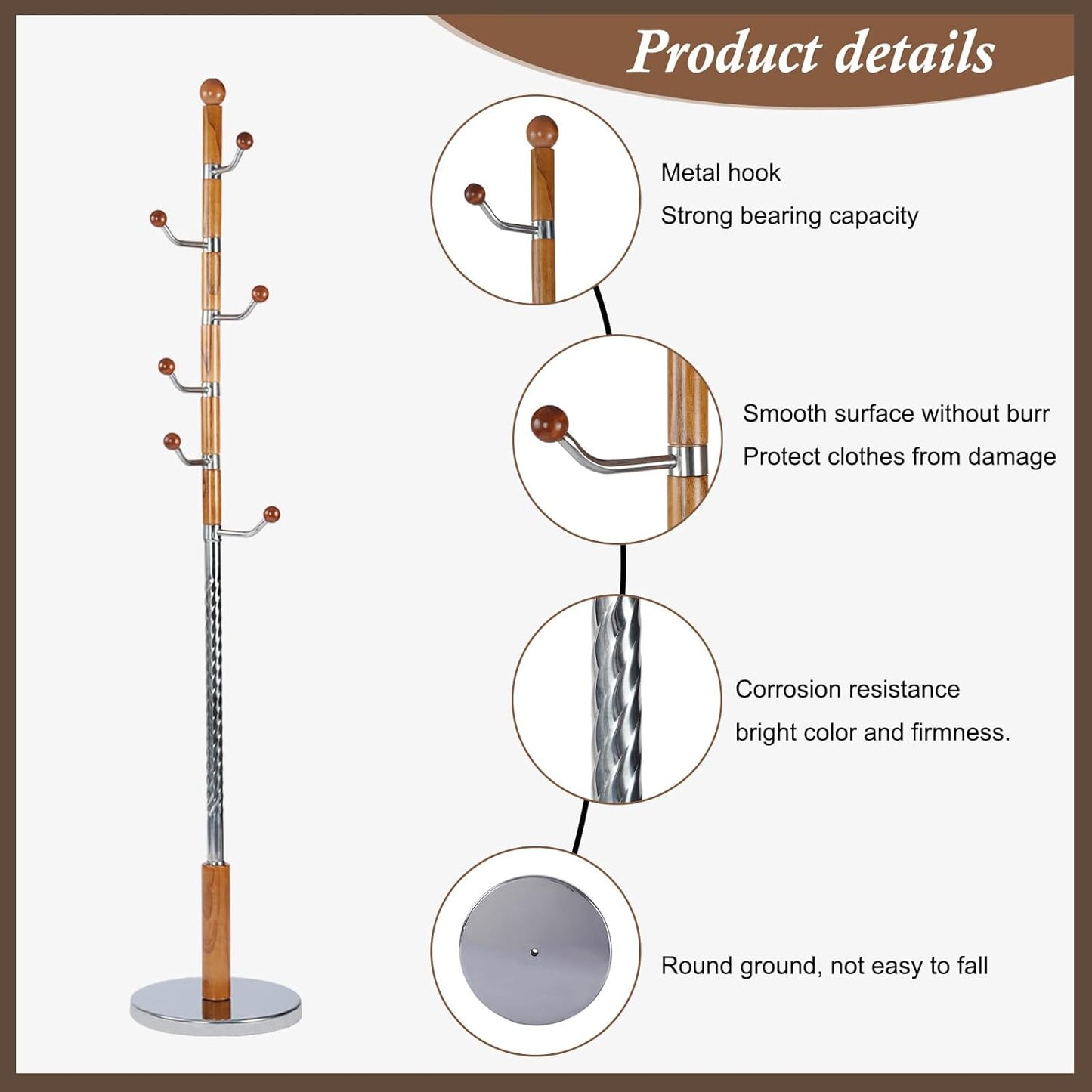 Product details

Metal hook
Strong bearing capacity

Smooth surface without burr
Protect clothes from damage

Corrosion resistance
bright color and firmness.

Round ground, not easy to fall