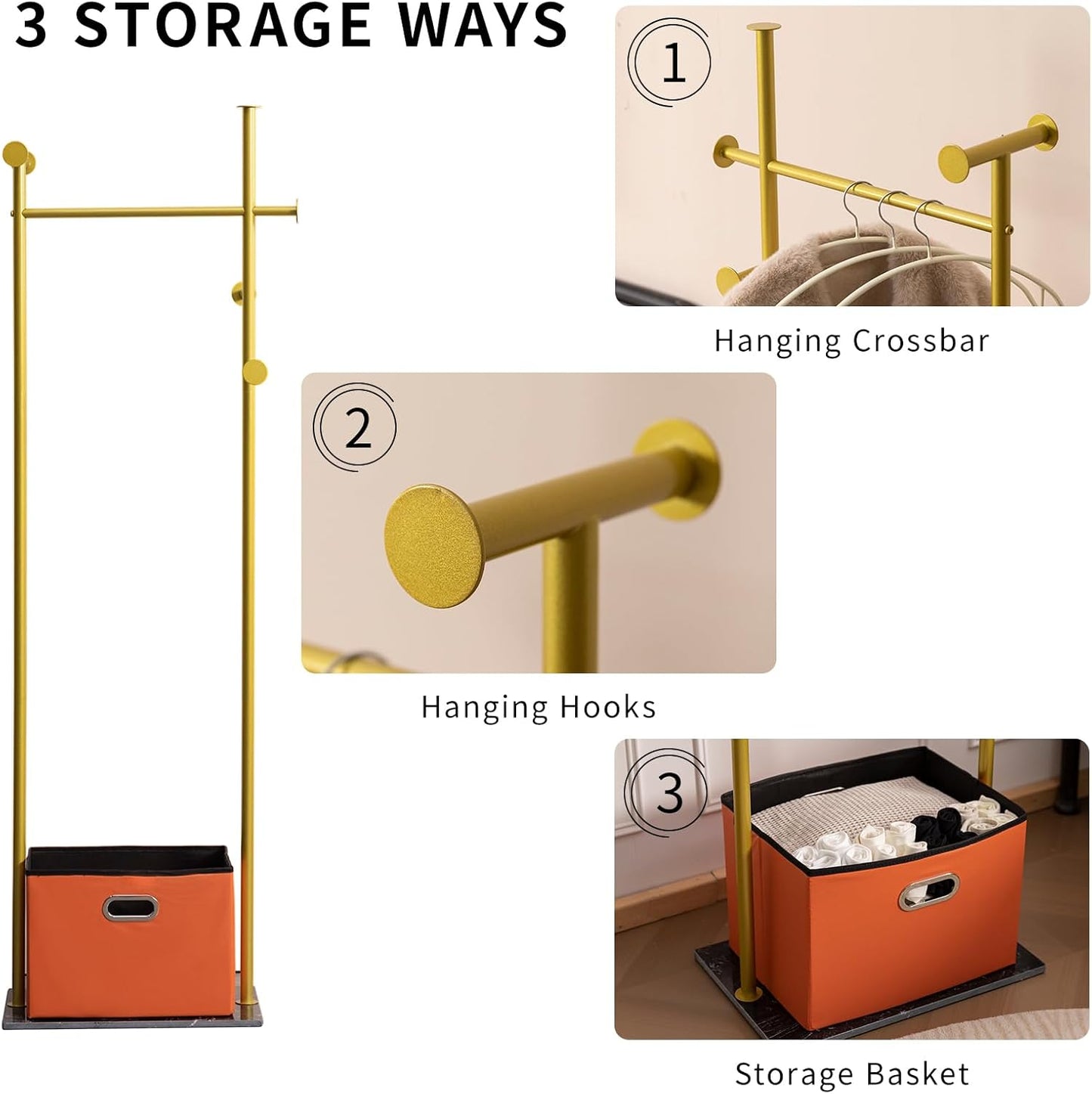 3 STORAGE WAYS

1

Hanging Crossbar

2

Hanging Hooks

3

Storage Basket