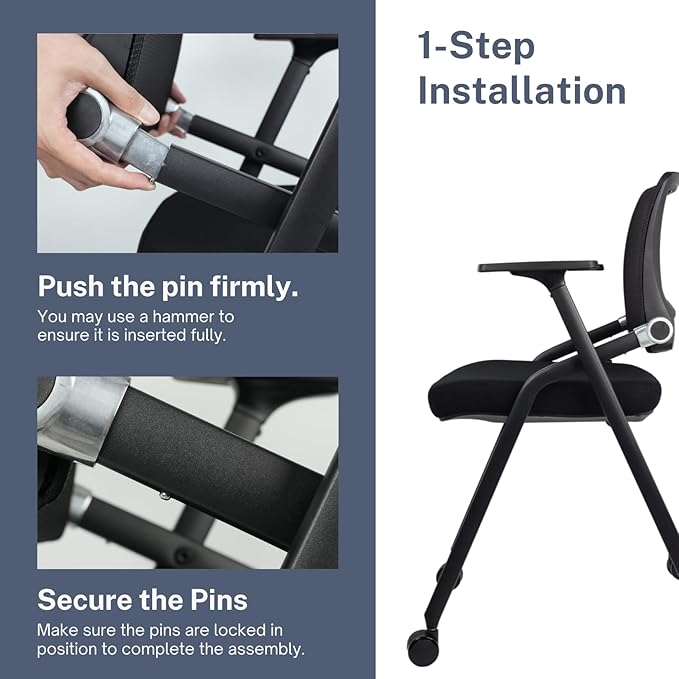 Push the pin firmly.
You may use a hammer to ensure it is inserted fully.

Secure the Pins
Make sure the pins are locked in position to complete the assembly.

1-Step Installation