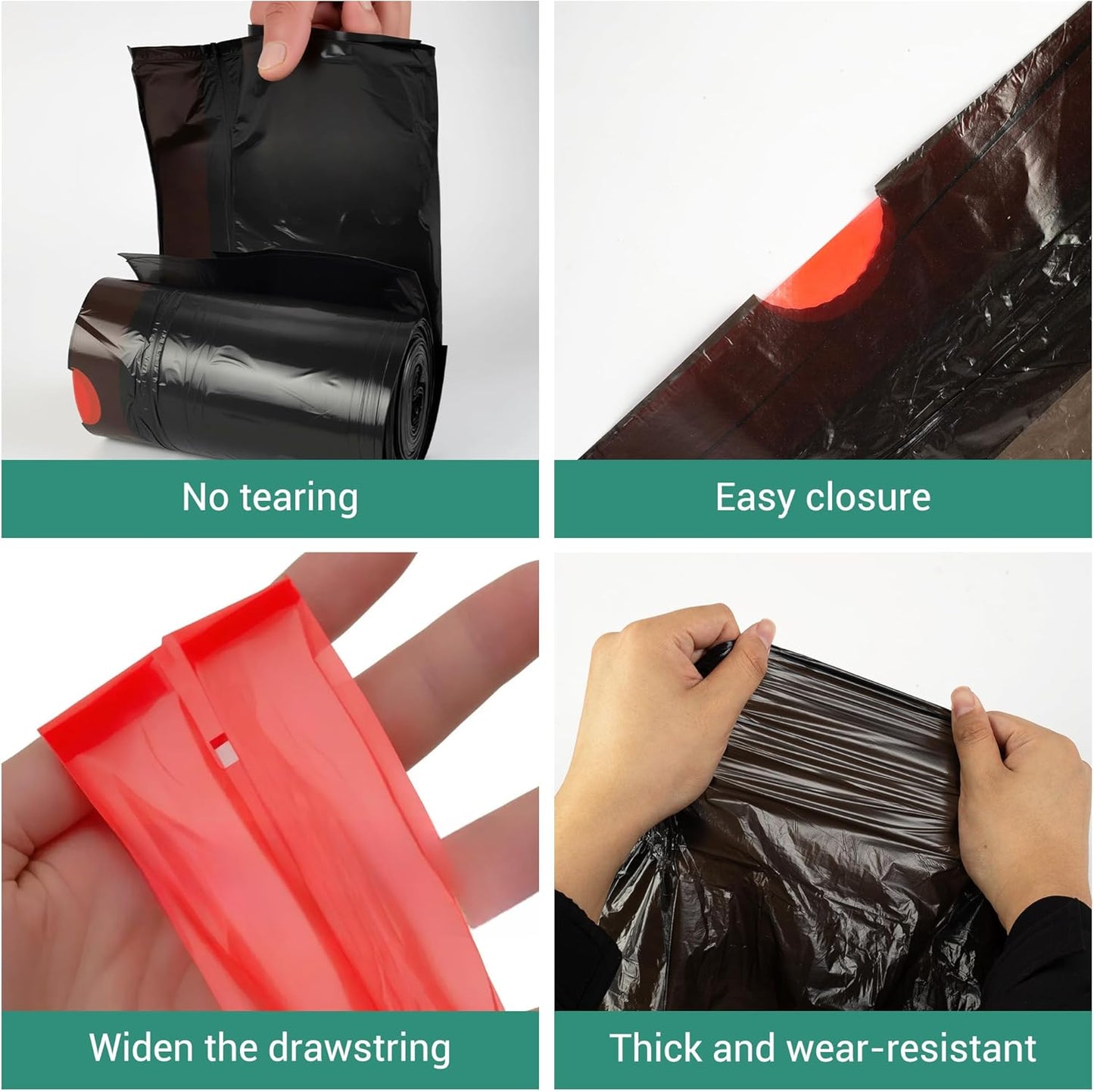 No tearing

Easy closure

Widen the drawstring

Thick and wear-resistant