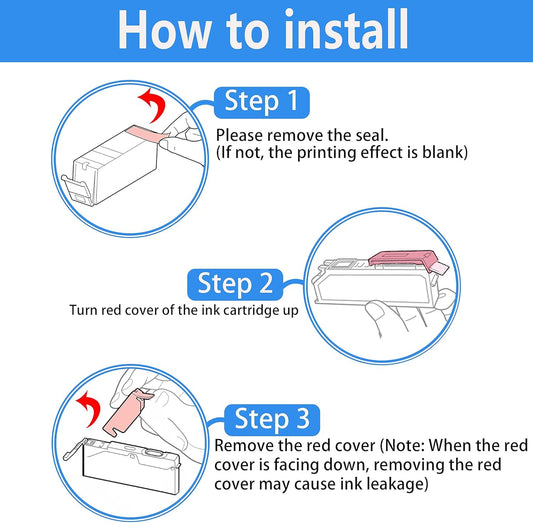 How to install

Step 1

Please remove the seal.
(If not, the printing effect is blank)

Step 2

Turn red cover of the ink cartridge up

Step 3

Remove the red cover (Note: When the red cover is facing down, removing the red cover may cause ink leakage)