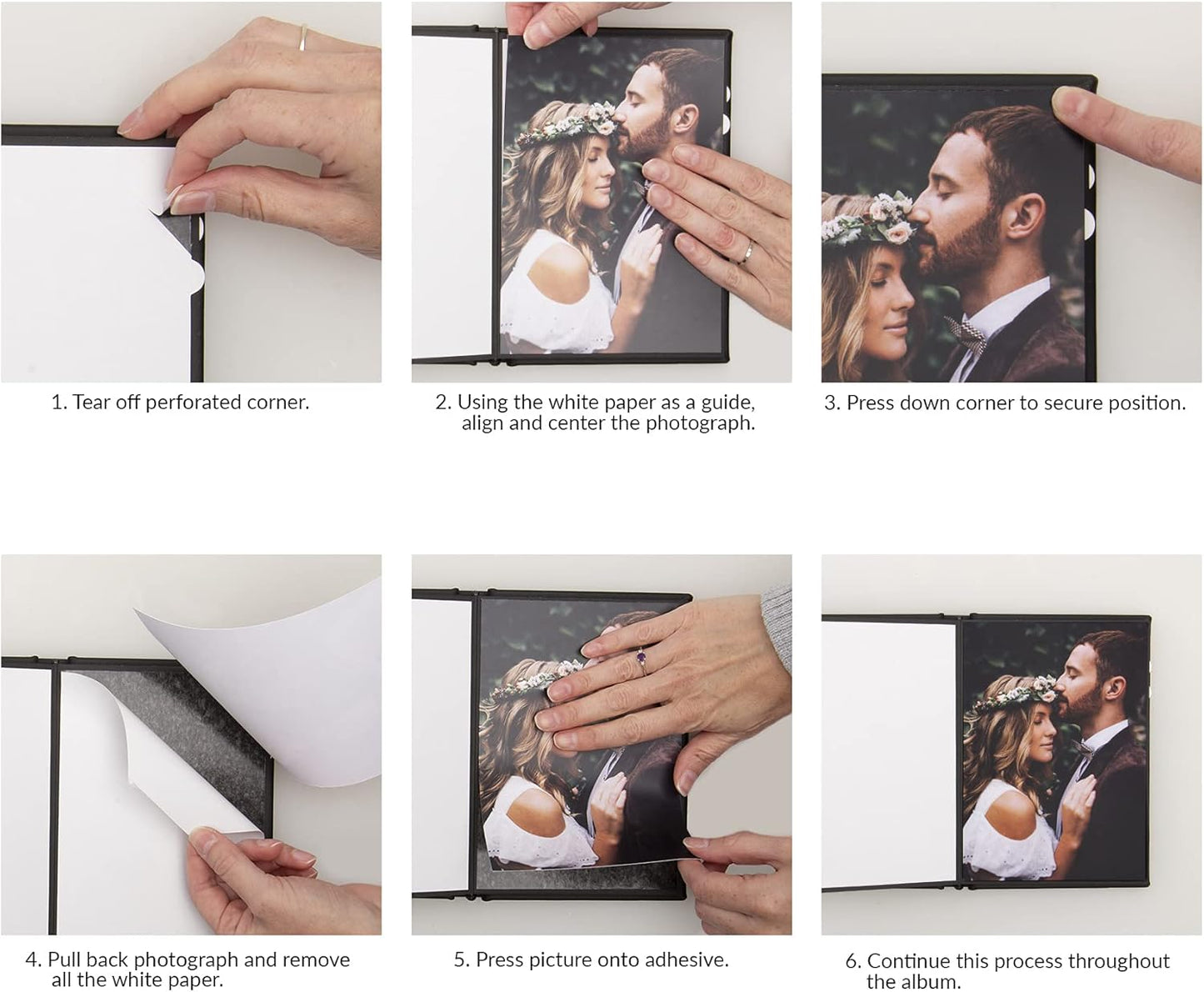 1. Tear off perforated corner.

2. Using the white paper as a guide, align and center the photograph.

3. Press down corner to secure position.

4. Pull back photograph and remove all the white paper.

5. Press picture onto adhesive.

6. Continue this process throughout the album.