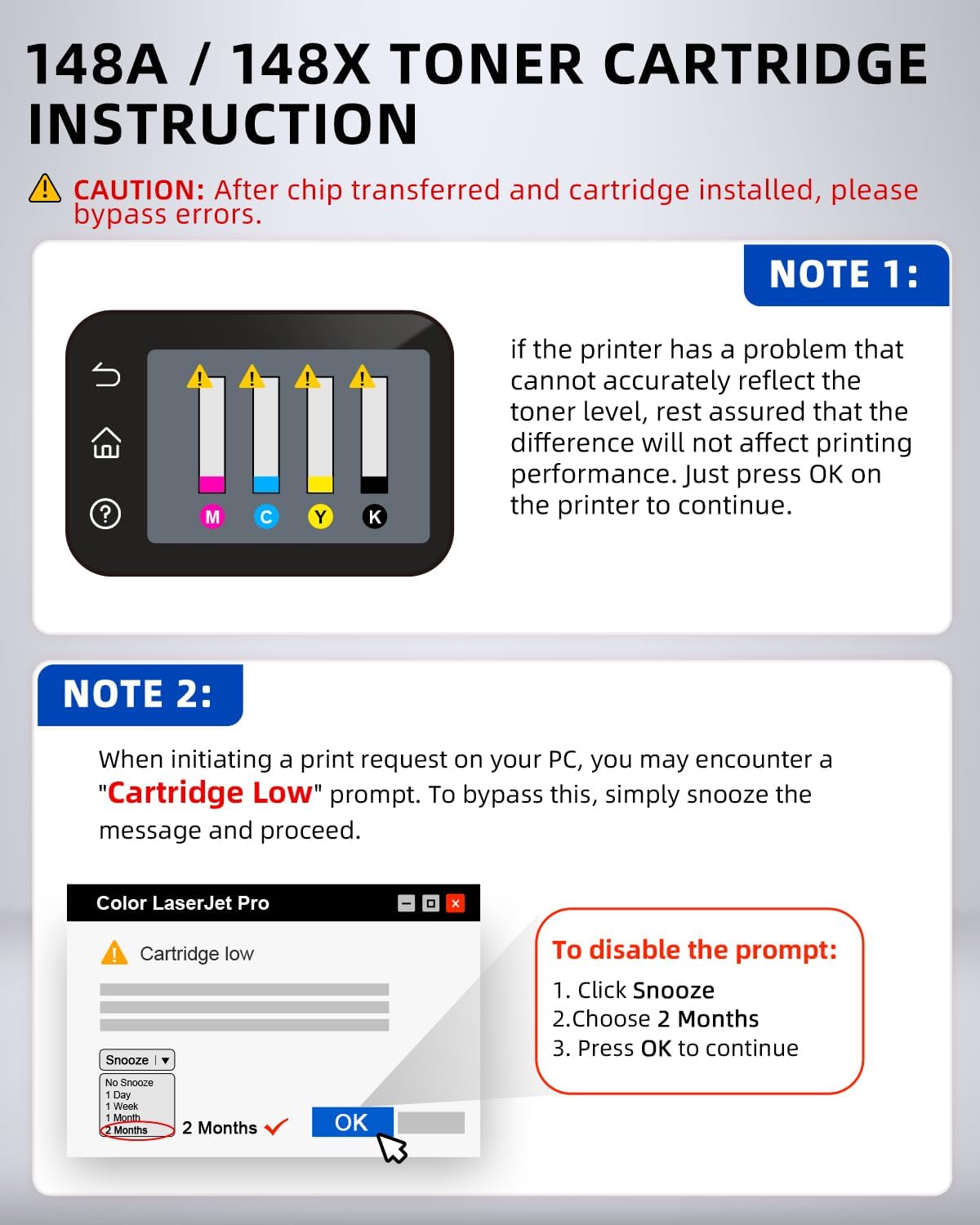 148A / 148X TONER CARTRIDGE INSTRUCTION

CAUTION: After chip transferred and cartridge installed, please bypass errors.

NOTE 1:

M C Y K

if the printer has a problem that cannot accurately reflect the toner level, rest assured that the difference will not affect printing performance. Just press OK on the printer to continue.

NOTE 2:

When initiating a print request on your PC, you may encounter a "Cartridge Low" prompt. To bypass this, simply snooze the message and proceed.

Color LaserJet Pro

Cartridge low

Snooze

No Snooze
1 Day
1 Week
1 Month
2 Months

2 Months

OK

To disable the prompt:

1. Click Snooze
2.Choose 2 Months
3. Press OK to continue