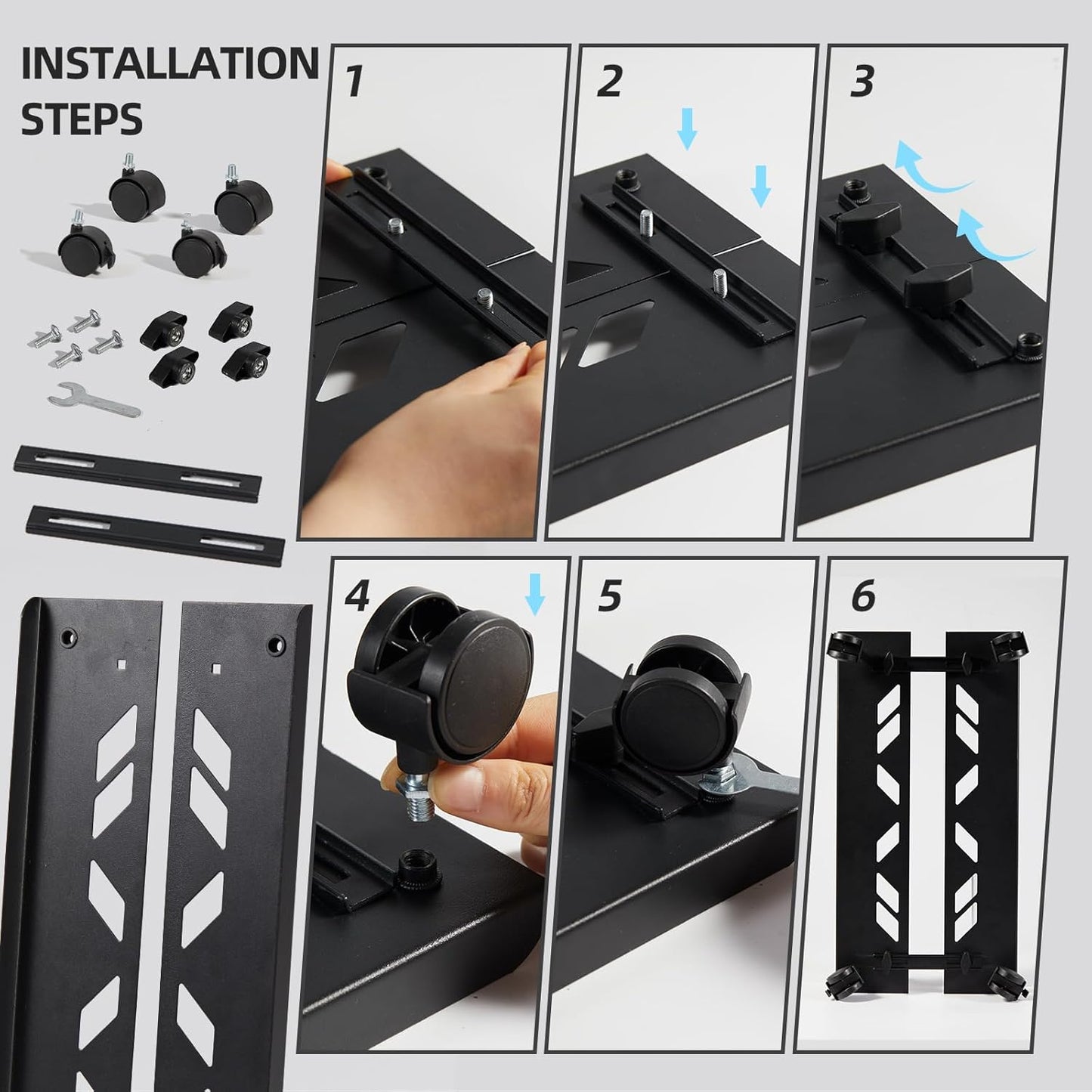 INSTALLATION STEPS

1

2

3

4

5

6