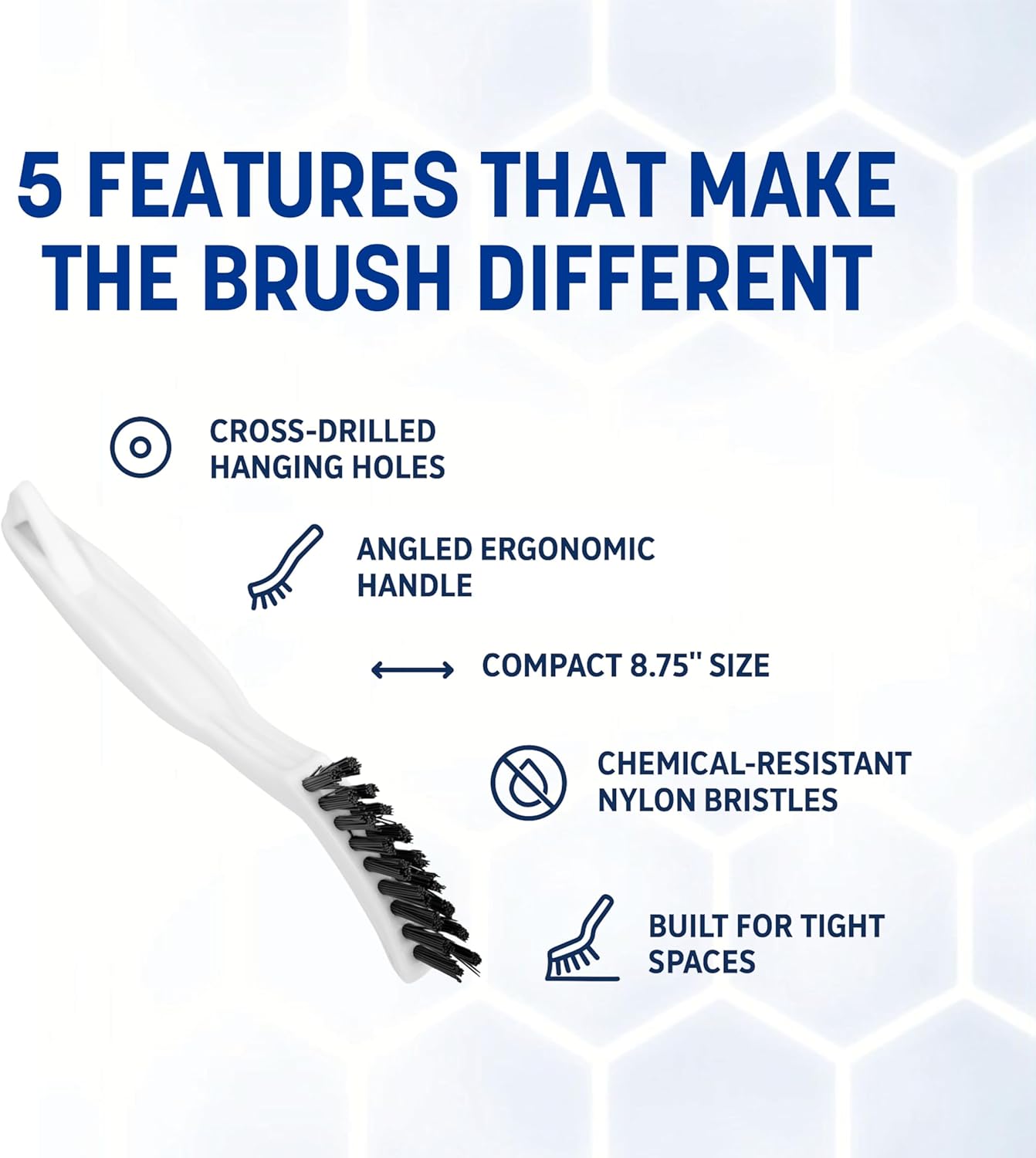 5 FEATURES THAT MAKE THE BRUSH DIFFERENT

CROSS-DRILLED HANGING HOLES

ANGLED ERGONOMIC HANDLE

COMPACT 8.75'' SIZE

CHEMICAL-RESISTANT NYLON BRISTLES

BUILT FOR TIGHT SPACES