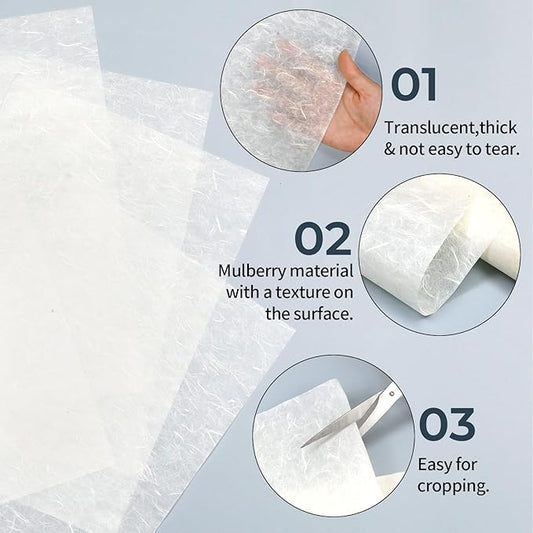 01
Translucent,thick & not easy to tear.

02
Mulberry material with a texture on the surface.

03
Easy for cropping.