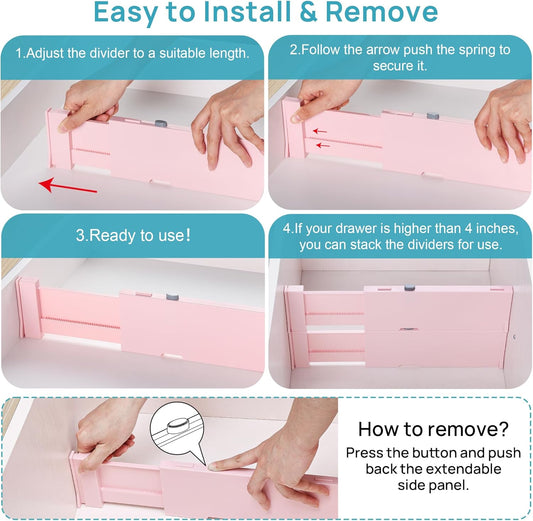 Easy to Install & Remove

1.Adjust the divider to a suitable length.

2.Follow the arrow push the spring to secure it.

3.Ready to use!

4.If your drawer is higher than 4 inches, you can stack the dividers for use.

How to remove?

Press the button and push back the extendable side panel.