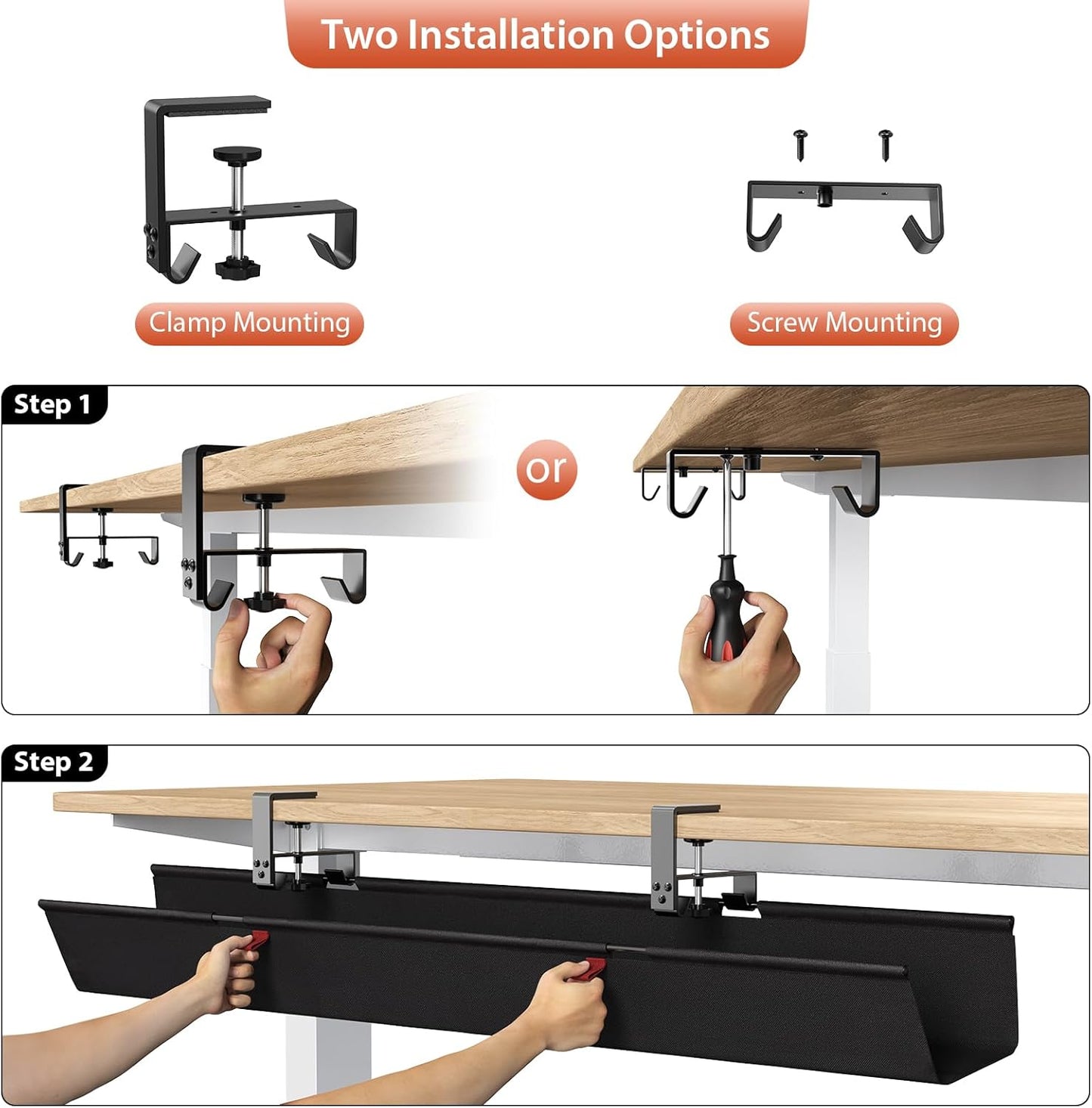 Two Installation Options

Clamp Mounting

Screw Mounting

Step 1

or

Step 2