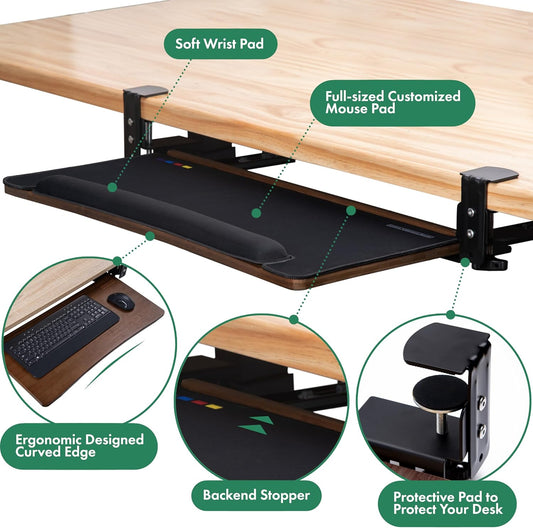 Soft Wrist Pad

Full-sized Customized Mouse Pad

Ergonomic Designed Curved Edge

Backend Stopper

Protective Pad to Protect Your Desk