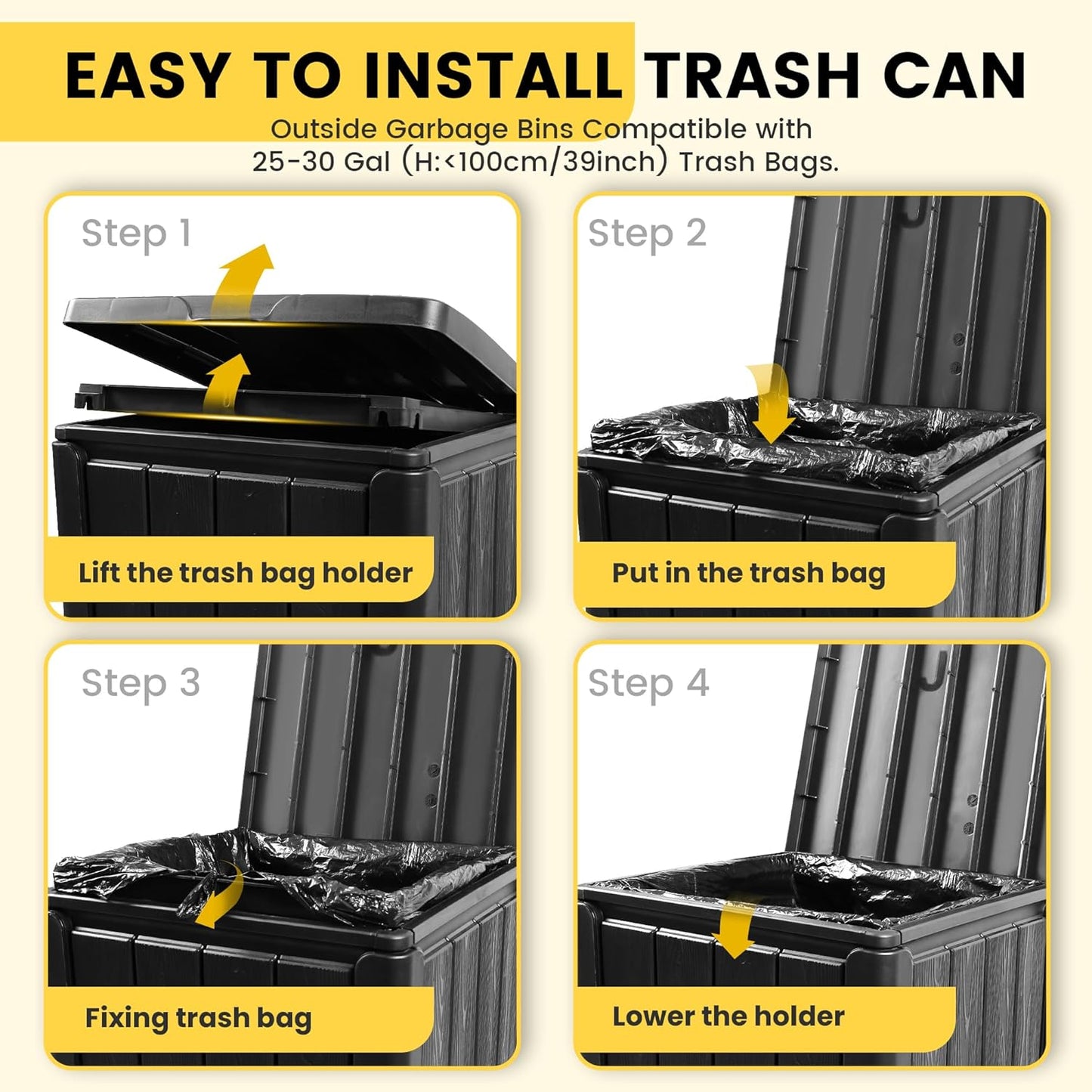 EASY TO INSTALL TRASH CAN

Outside Garbage Bins Compatible with 25-30 Gal (H:<100cm/39inch) Trash Bags.

Step 1

Lift the trash bag holder

Step 2

Put in the trash bag

Step 3

Fixing trash bag

Step 4

Lower the holder