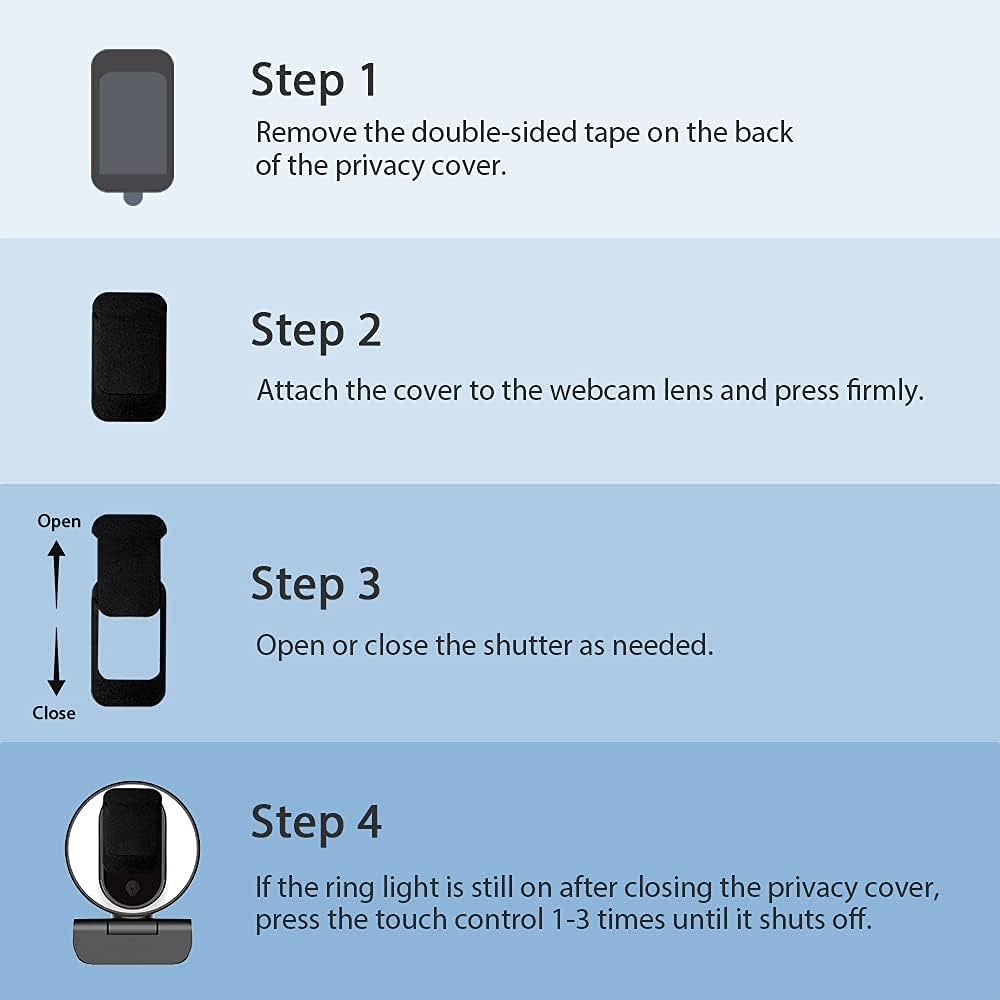 Step 1
Remove the double-sided tape on the back of the privacy cover.

Step 2
Attach the cover to the webcam lens and press firmly.

Open
Close

Step 3
Open or close the shutter as needed.

Step 4
If the ring light is still on after closing the privacy cover, press the touch control 1-3 times until it shuts off.