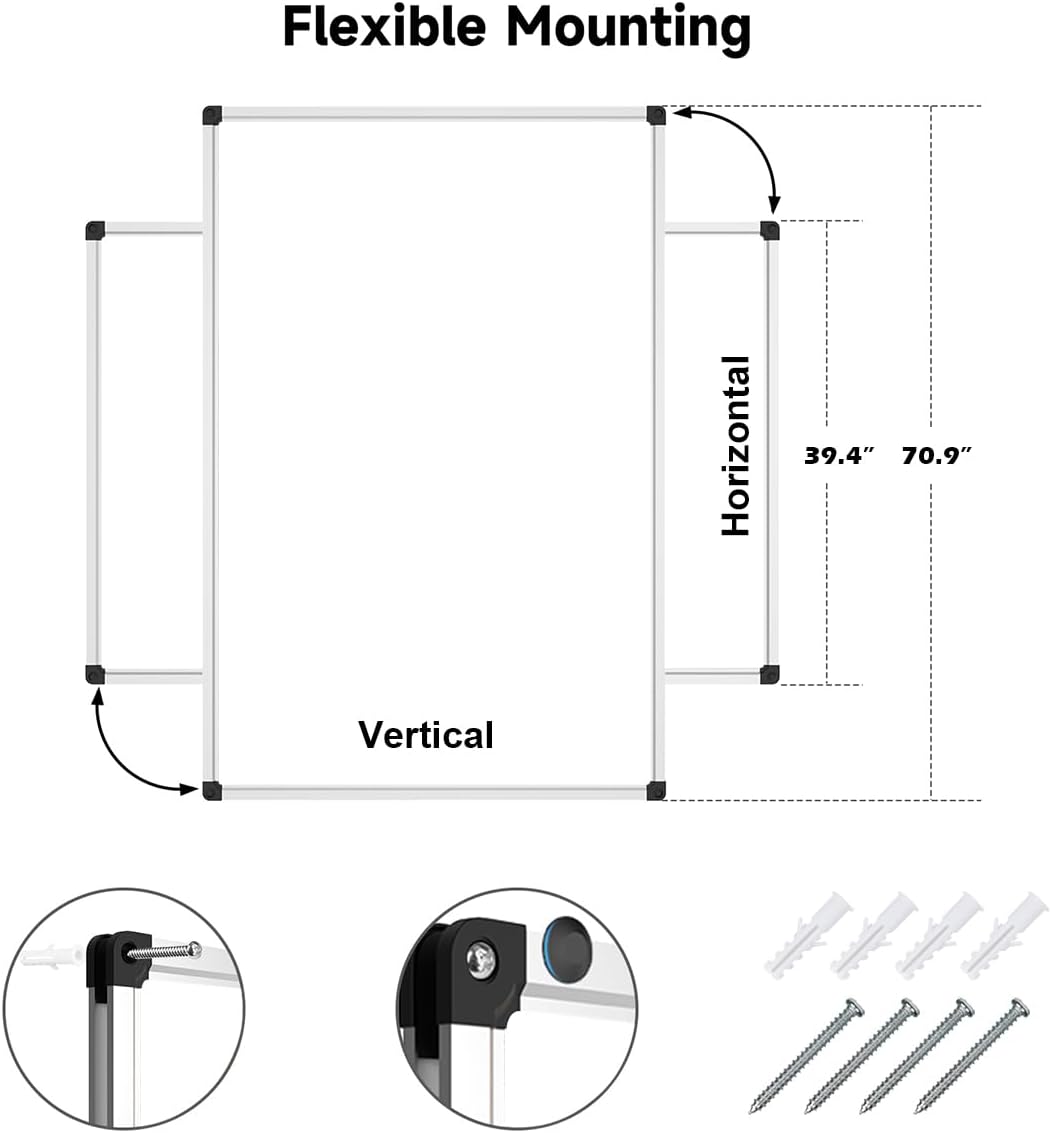 Flexible Mounting

Horizontal

39.4″ 70.9″

Vertical