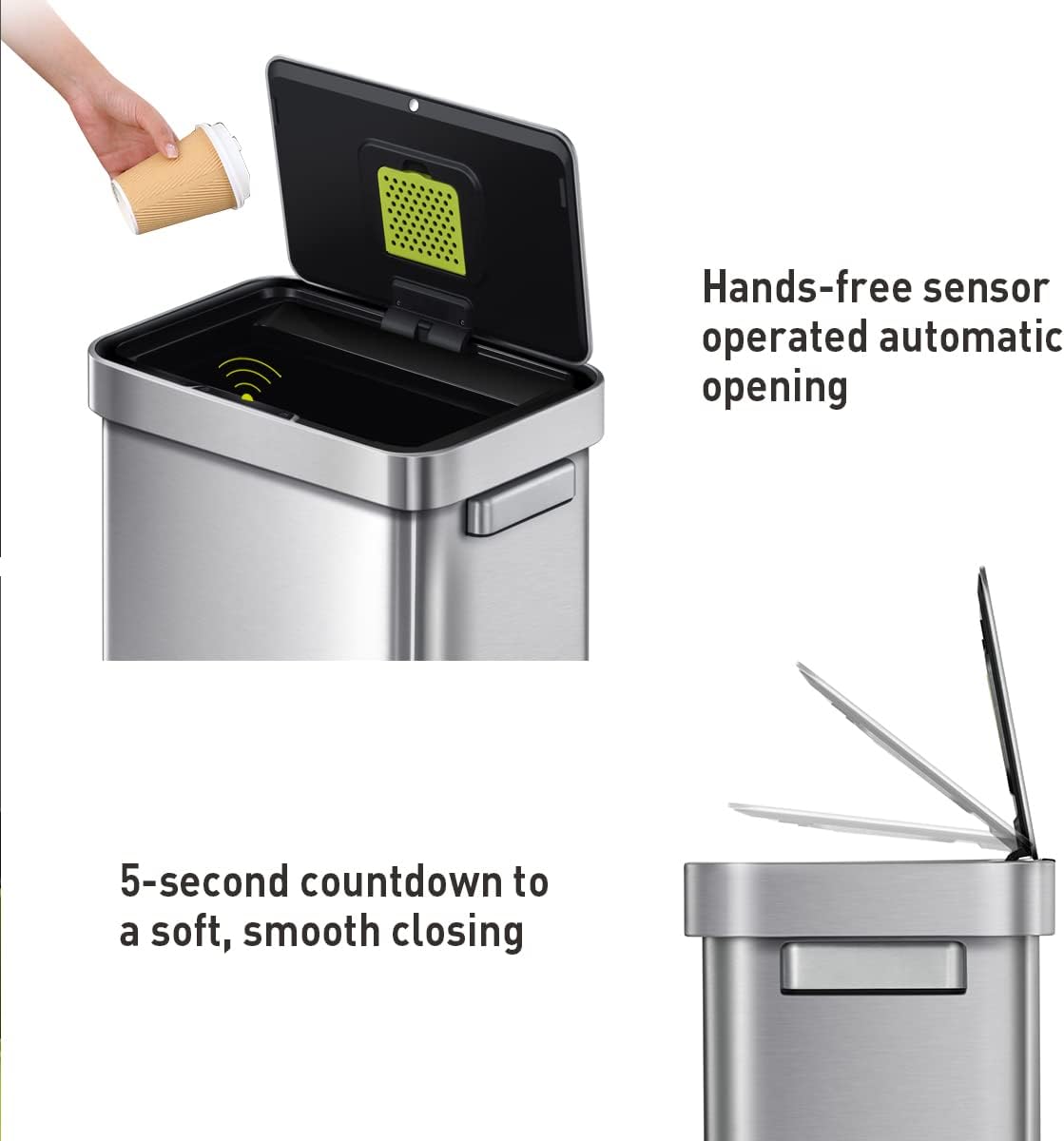 Hands-free sensor operated automatic opening

5-second countdown to a soft, smooth closing