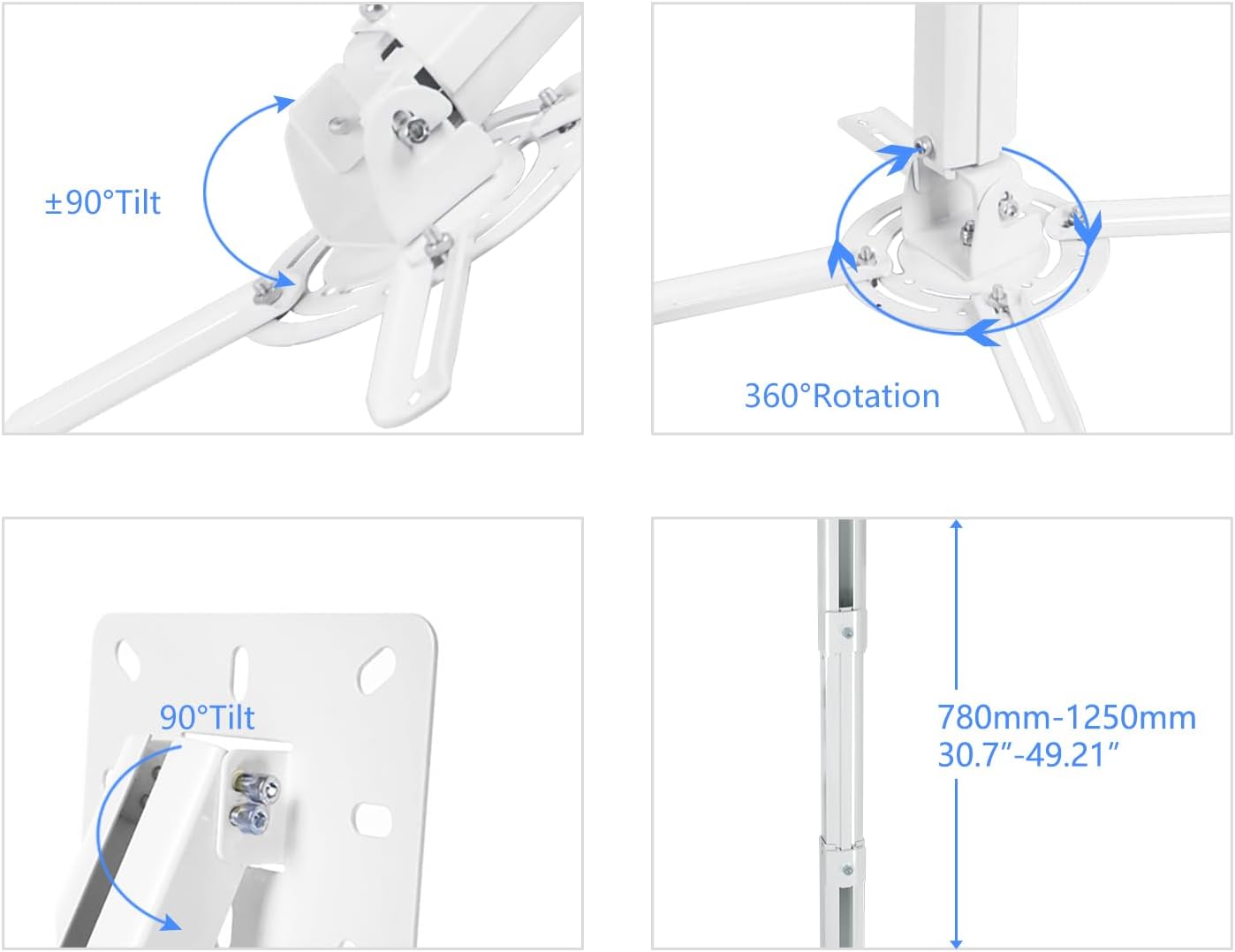 ±90°Tilt

360°Rotation

90°Tilt

780mm-1250mm
30.7″-49.21″