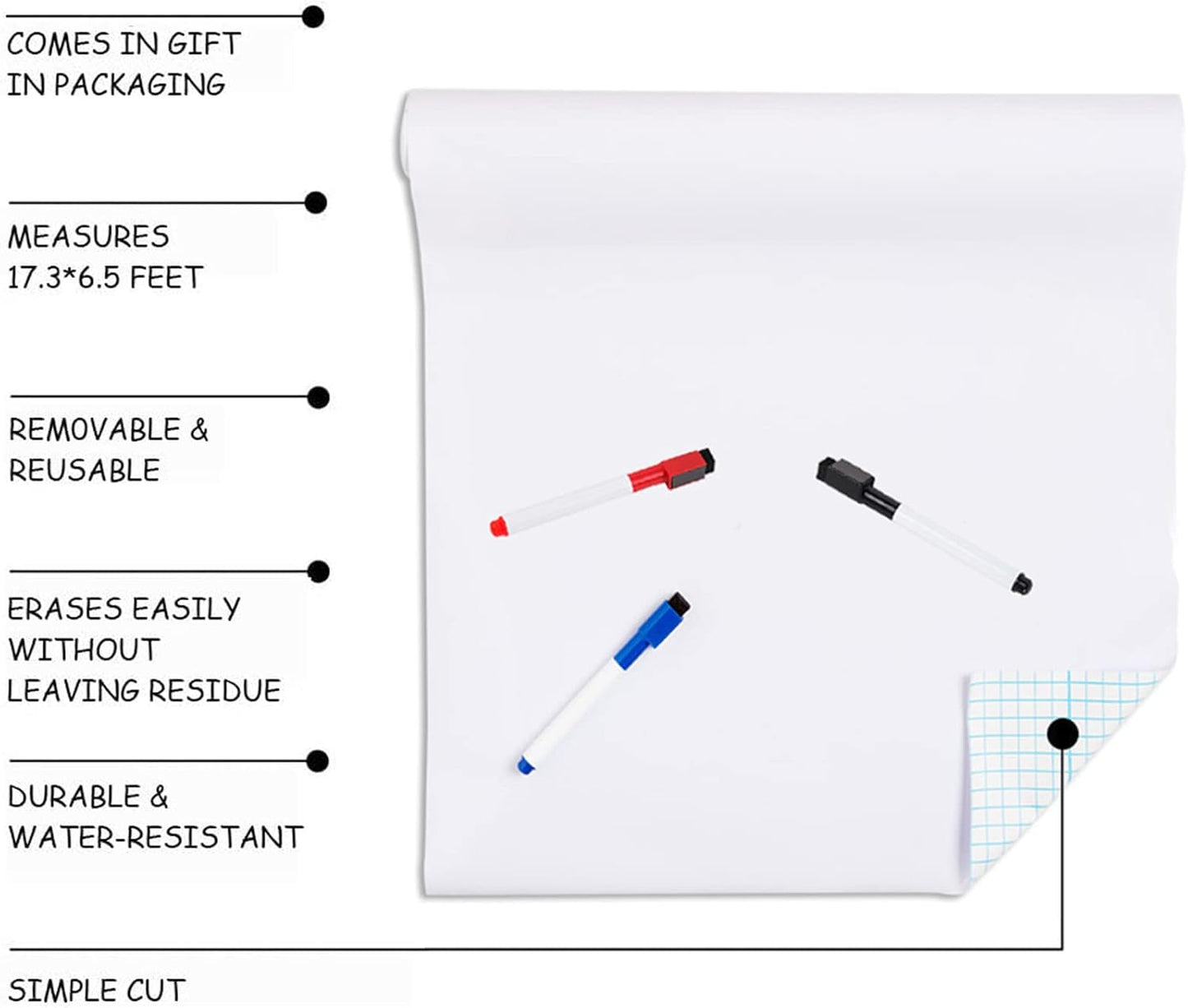 COMES IN GIFT IN PACKAGING

MEASURES 17.3*6.5 FEET

REMOVABLE & REUSABLE

ERASES EASILY WITHOUT LEAVING RESIDUE

DURABLE & WATER-RESISTANT

SIMPLE CUT