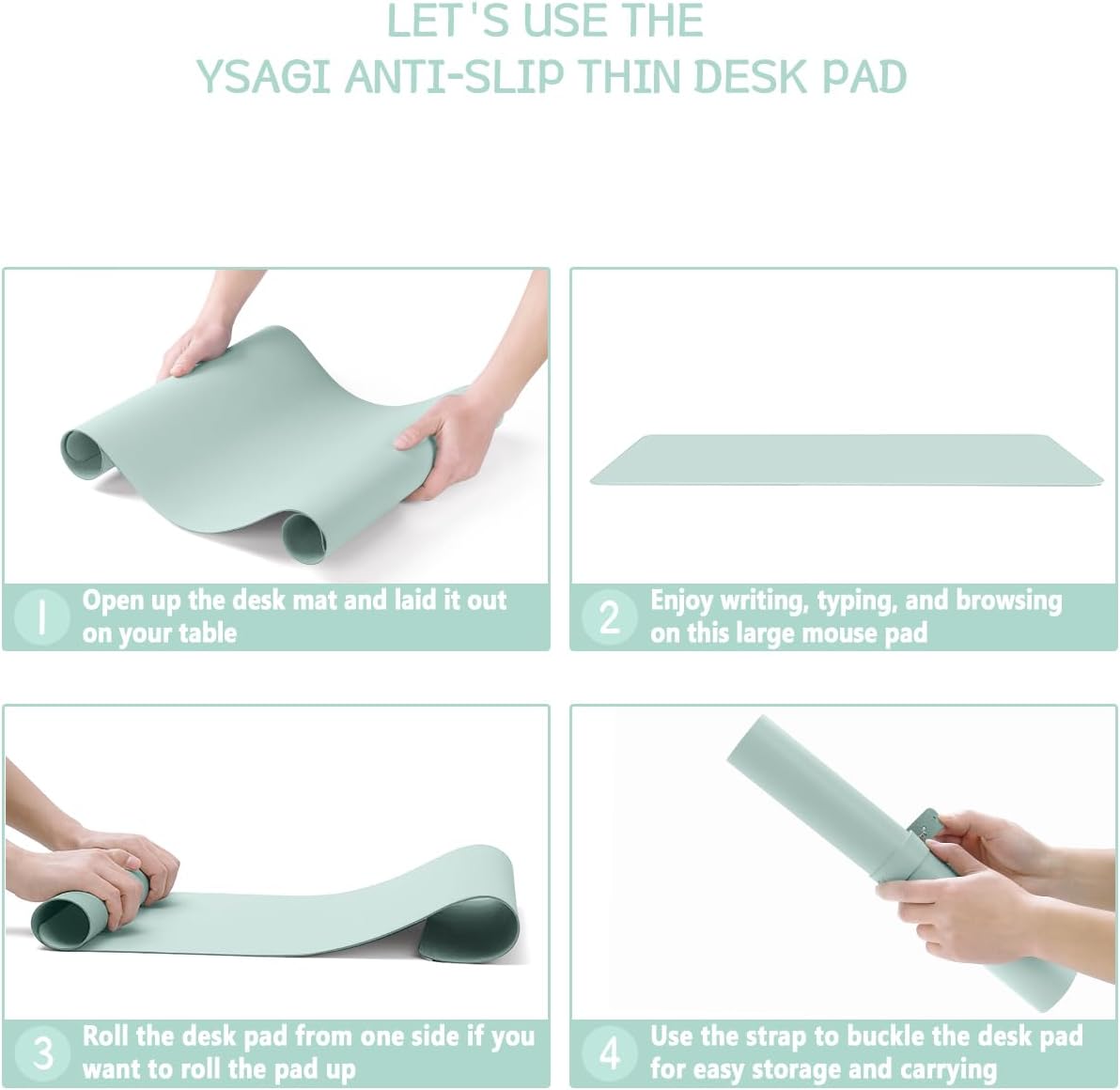 LET'S USE THE
YSAGI ANTI-SLIP THIN DESK PAD

1 Open up the desk mat and laid it out on your table

2 Enjoy writing, typing, and browsing on this large mouse pad

3 Roll the desk pad from one side if you want to roll the pad up

4 Use the strap to buckle the desk pad for easy storage and carrying