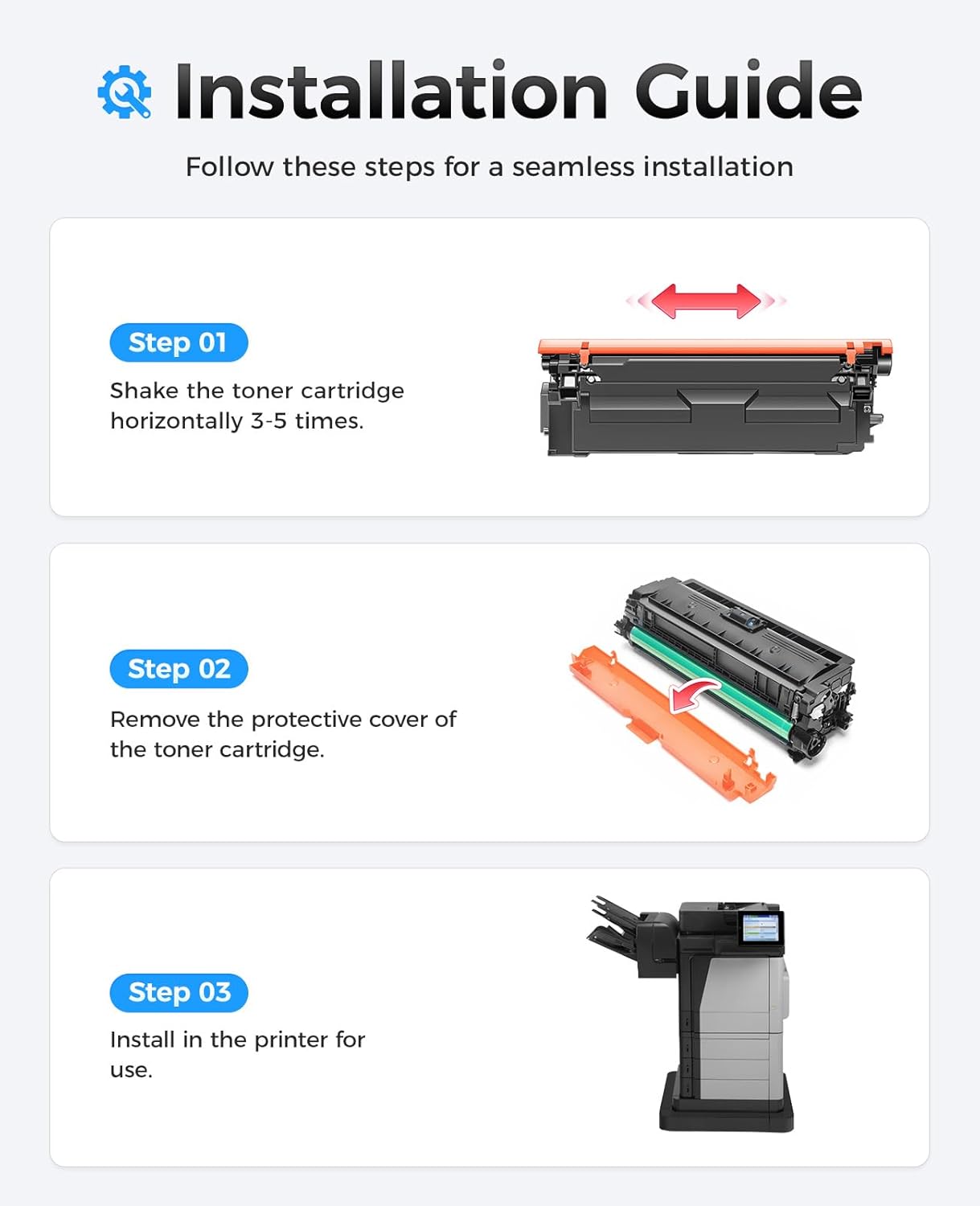 Installation Guide

Follow these steps for a seamless installation

Step 01

Shake the toner cartridge horizontally 3-5 times.

Step 02

Remove the protective cover of the toner cartridge.

Step 03

Install in the printer for use.