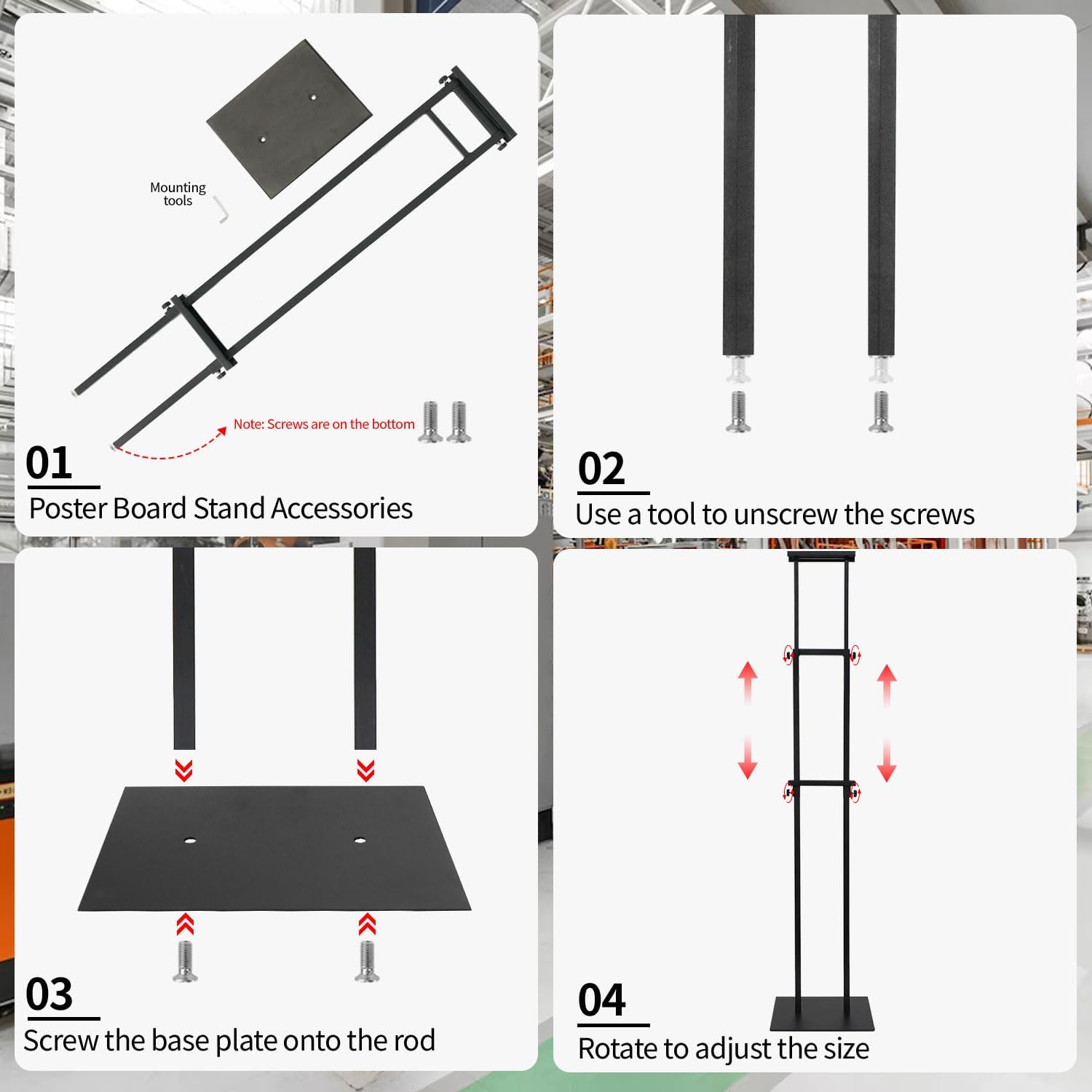 Mounting tools

Note: Screws are on the bottom

01
Poster Board Stand Accessories

02
Use a tool to unscrew the screws

03
Screw the base plate onto the rod

04
Rotate to adjust the size