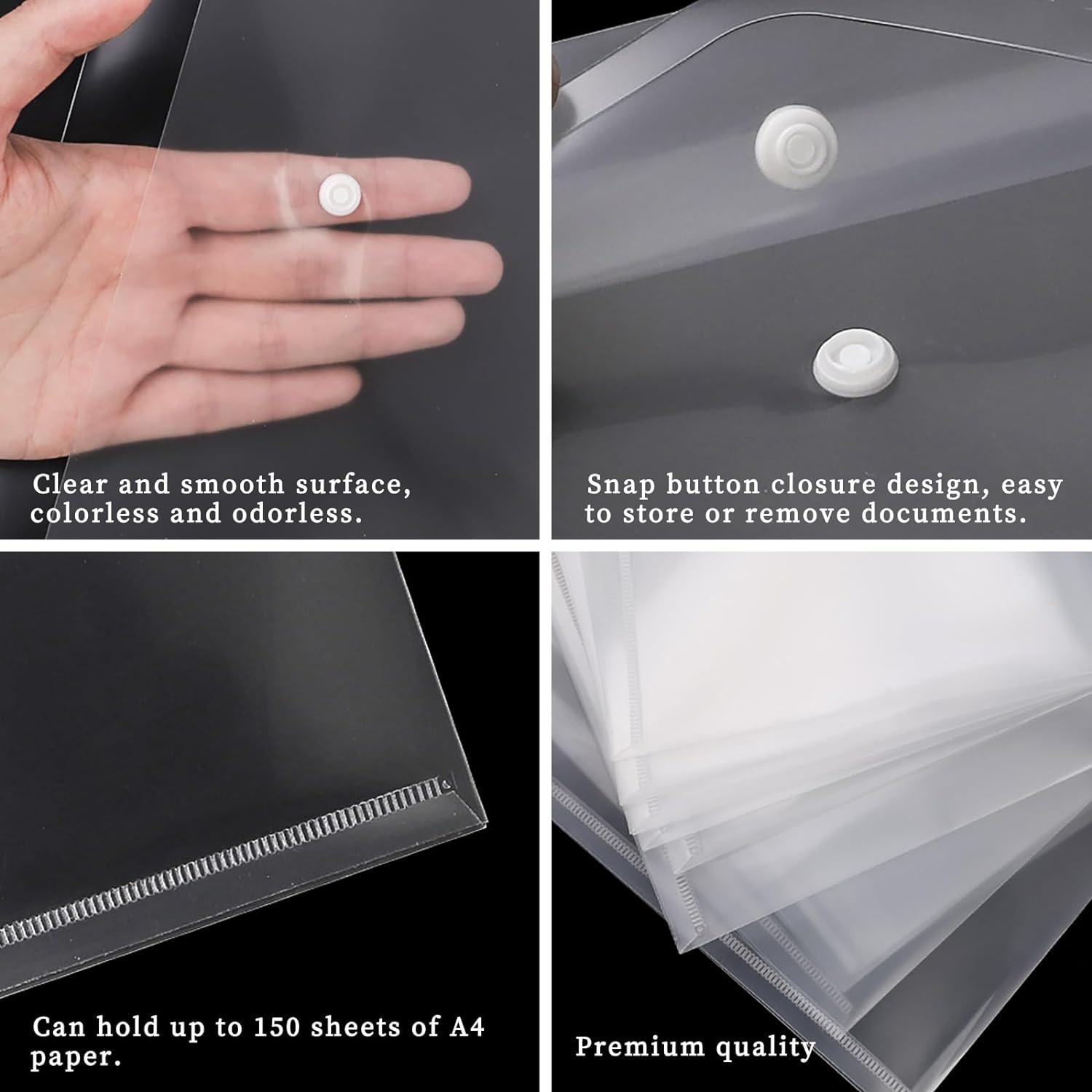 Clear and smooth surface, colorless and odorless.

Snap button closure design, easy to store or remove documents.

Can hold up to 150 sheets of A4 paper.

Premium quality