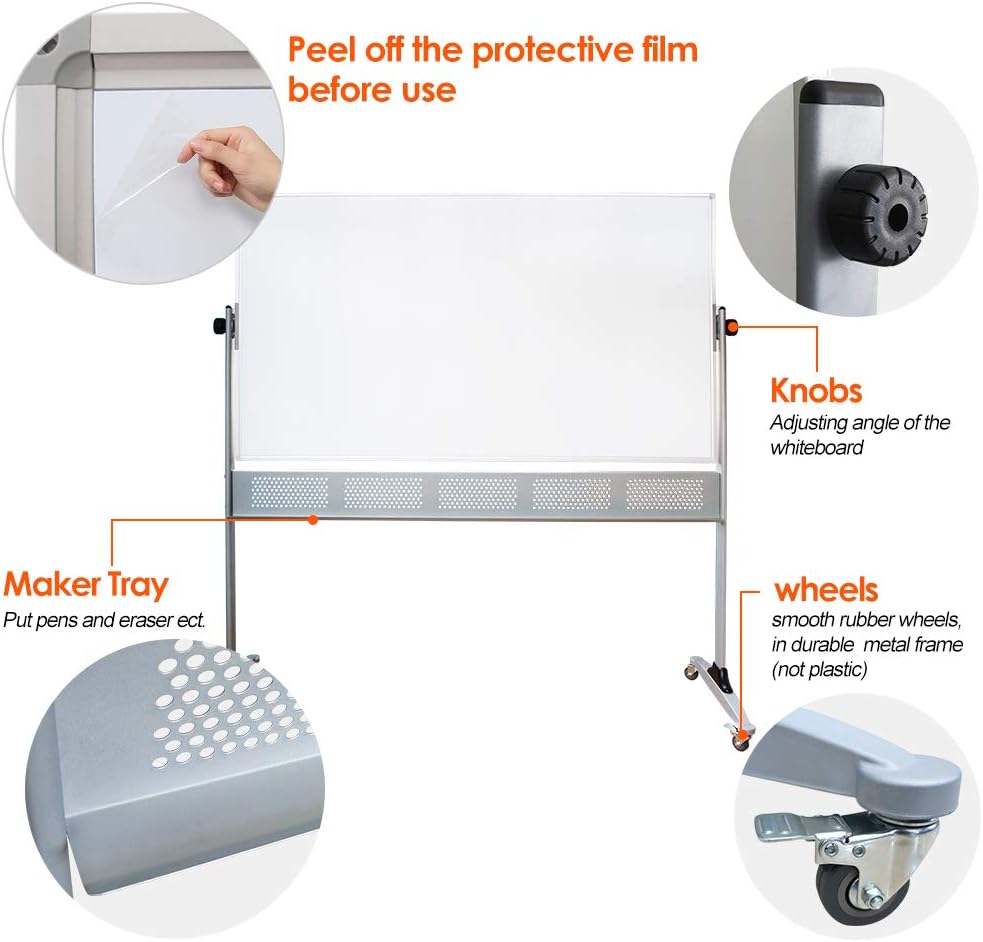 Peel off the protective film before use

Knobs
Adjusting angle of the whiteboard

Maker Tray
Put pens and eraser ect.

wheels
smooth rubber wheels, in durable metal frame (not plastic)