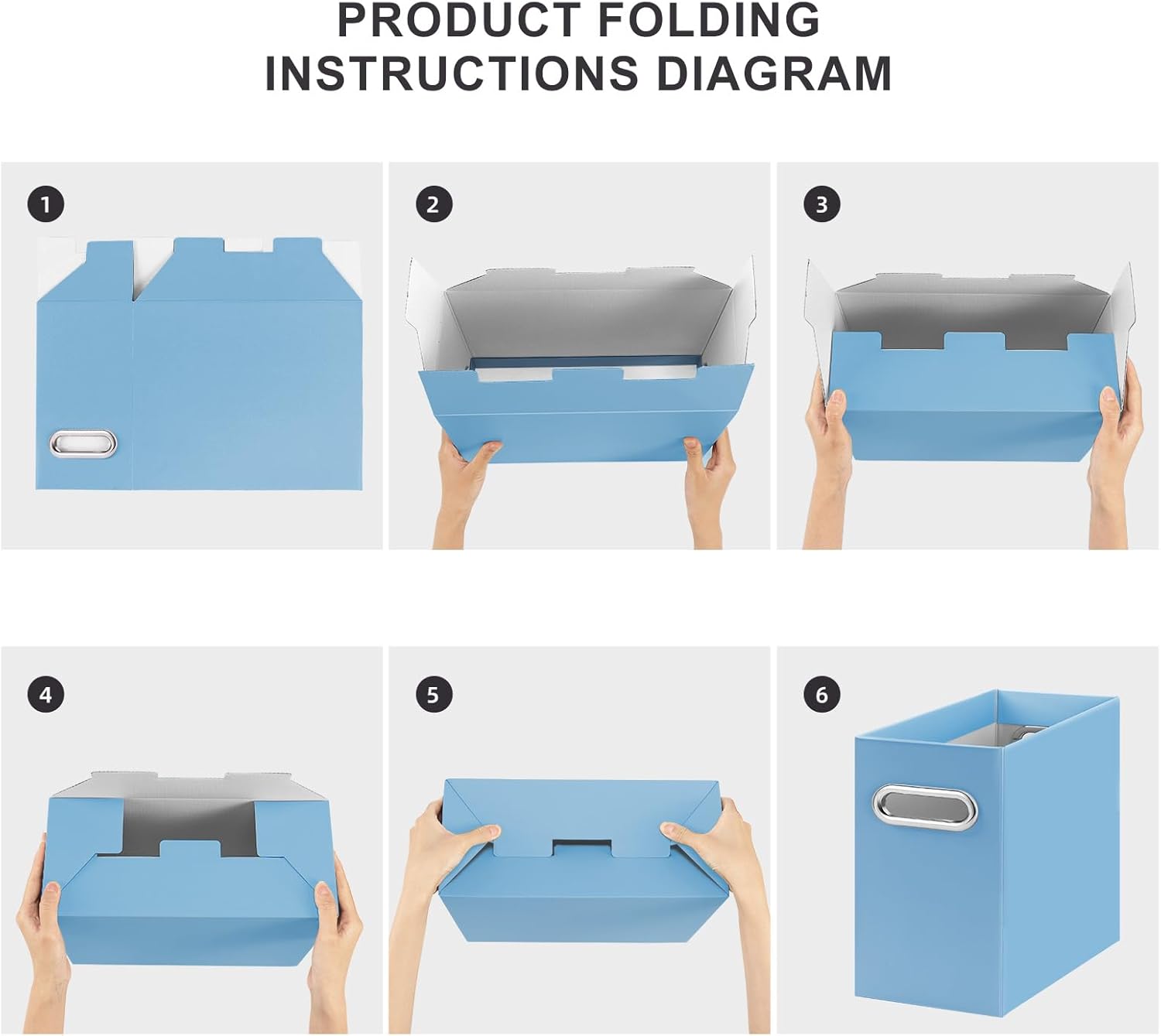 PRODUCT FOLDING
INSTRUCTIONS DIAGRAM

1

2

3

4

5

6