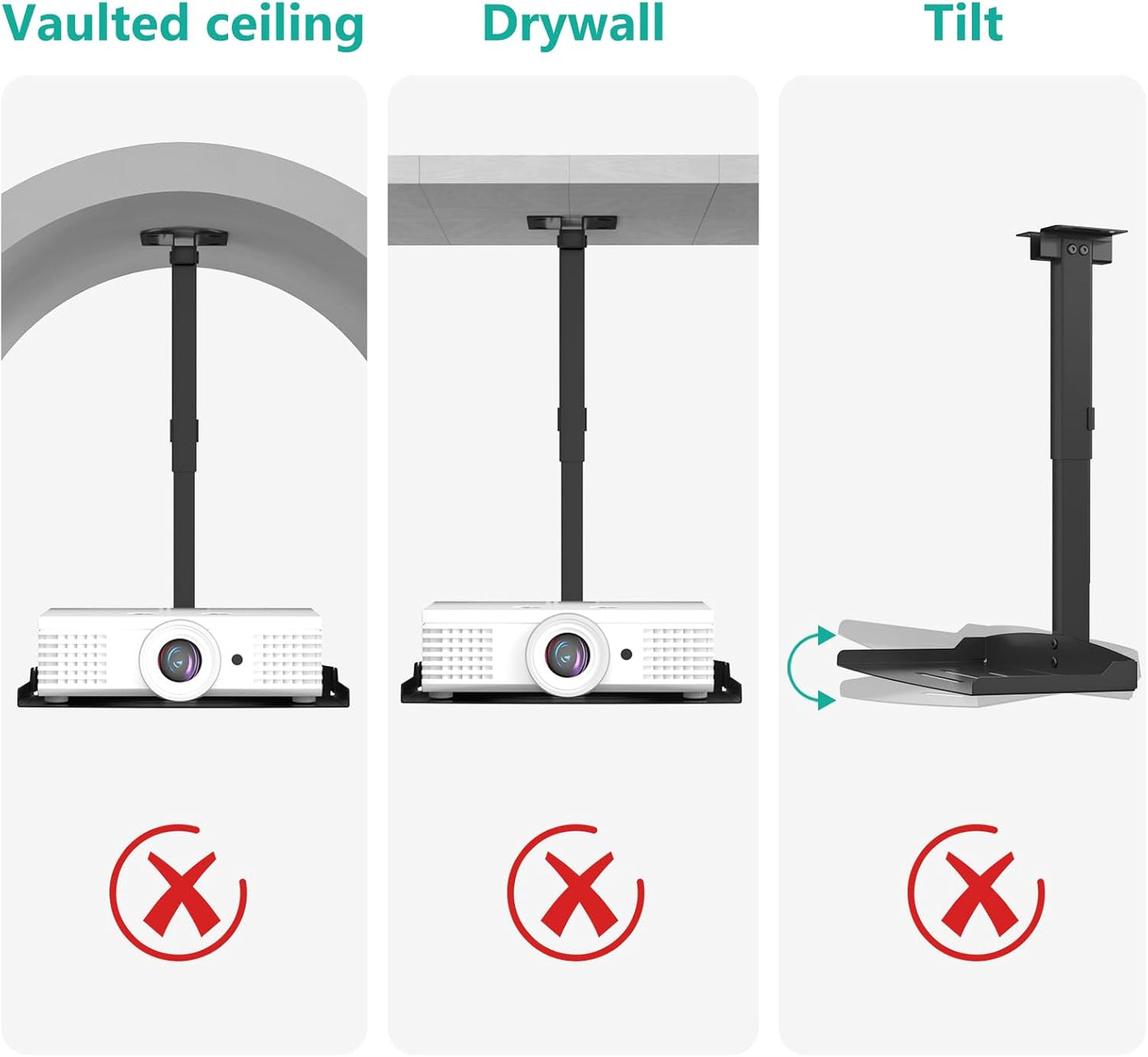 Vaulted ceiling

Drywall

Tilt