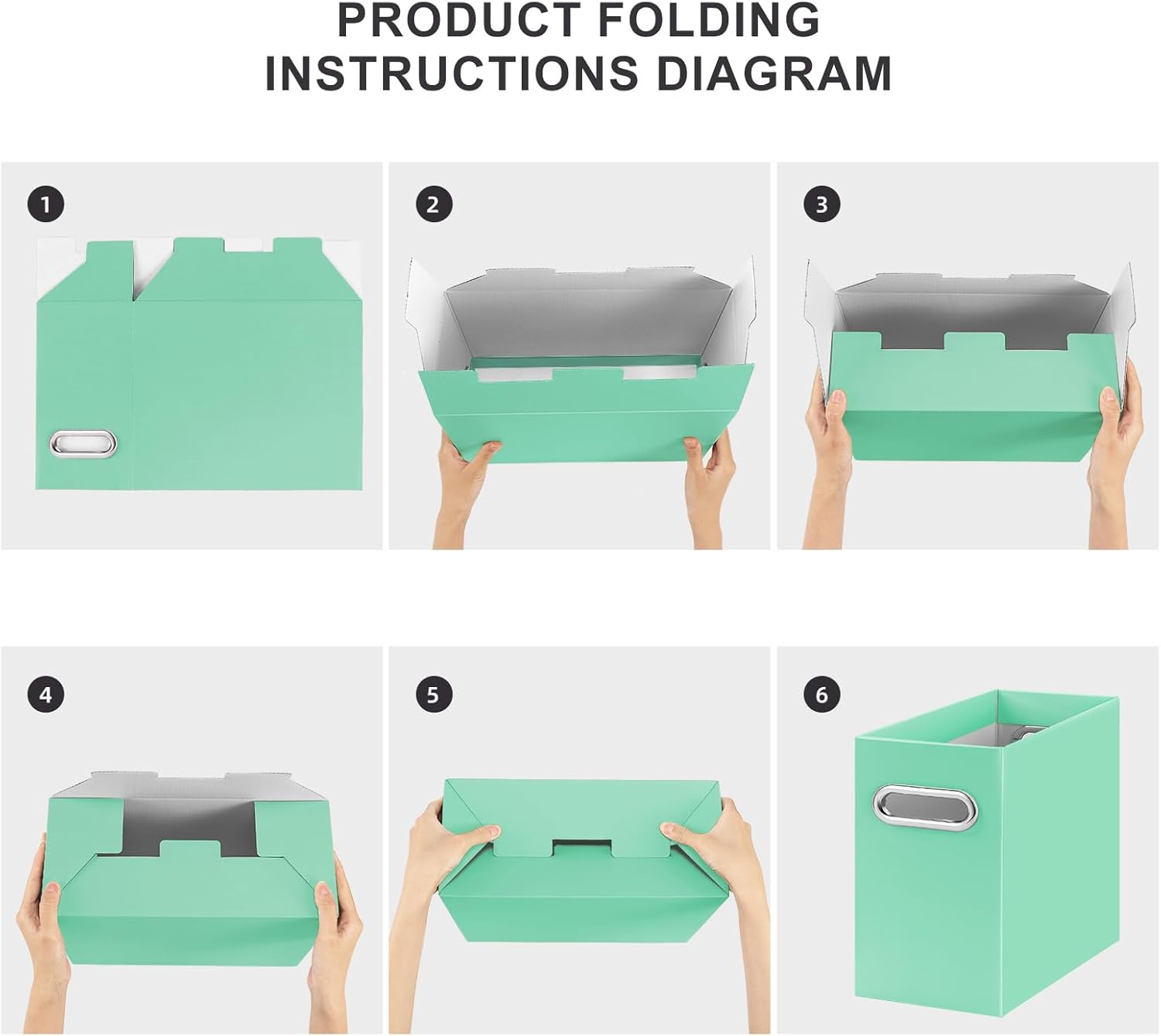 PRODUCT FOLDING INSTRUCTIONS DIAGRAM

1

2

3

4

5

6