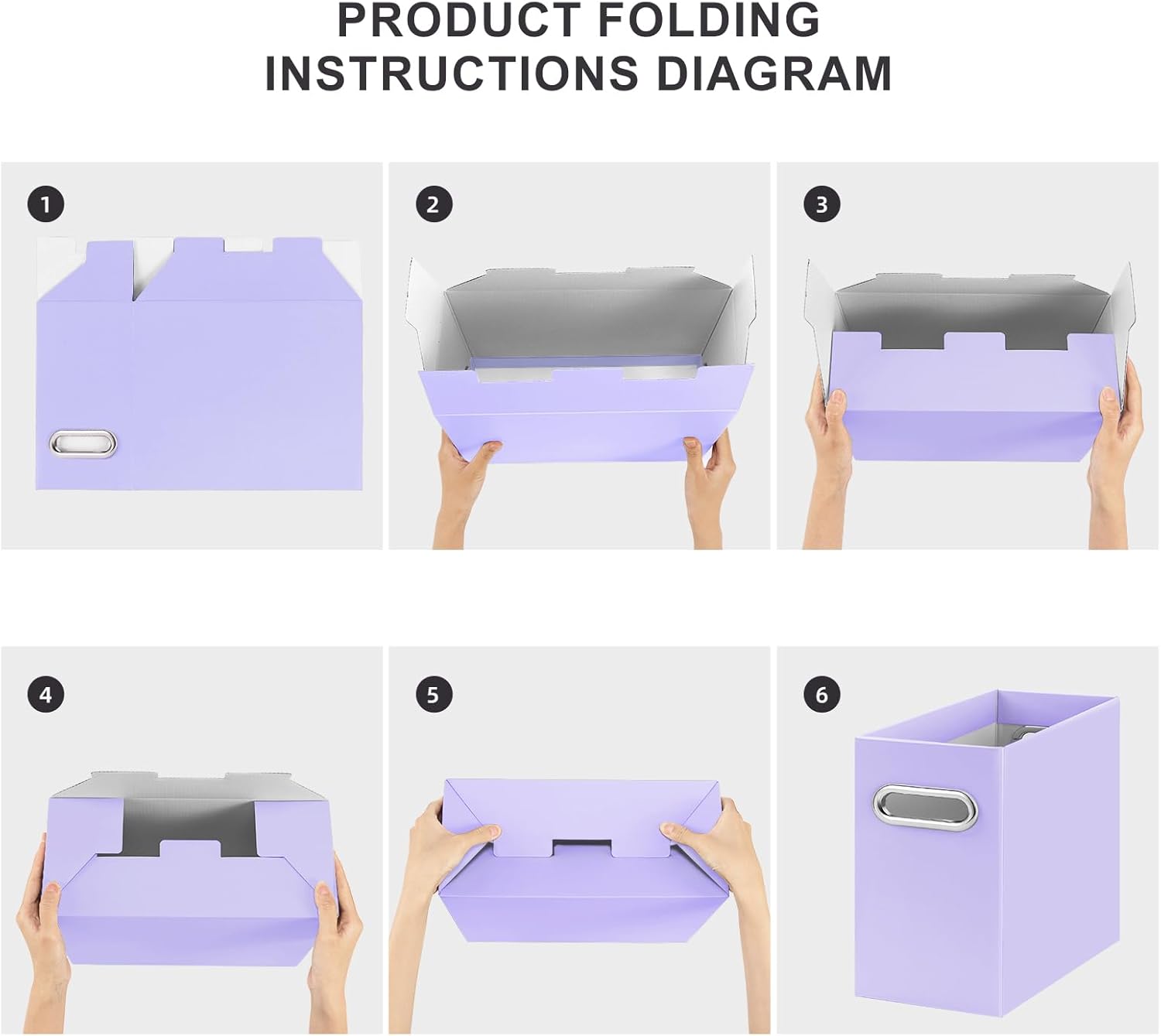 PRODUCT FOLDING INSTRUCTIONS DIAGRAM

1

2

3

4

5

6