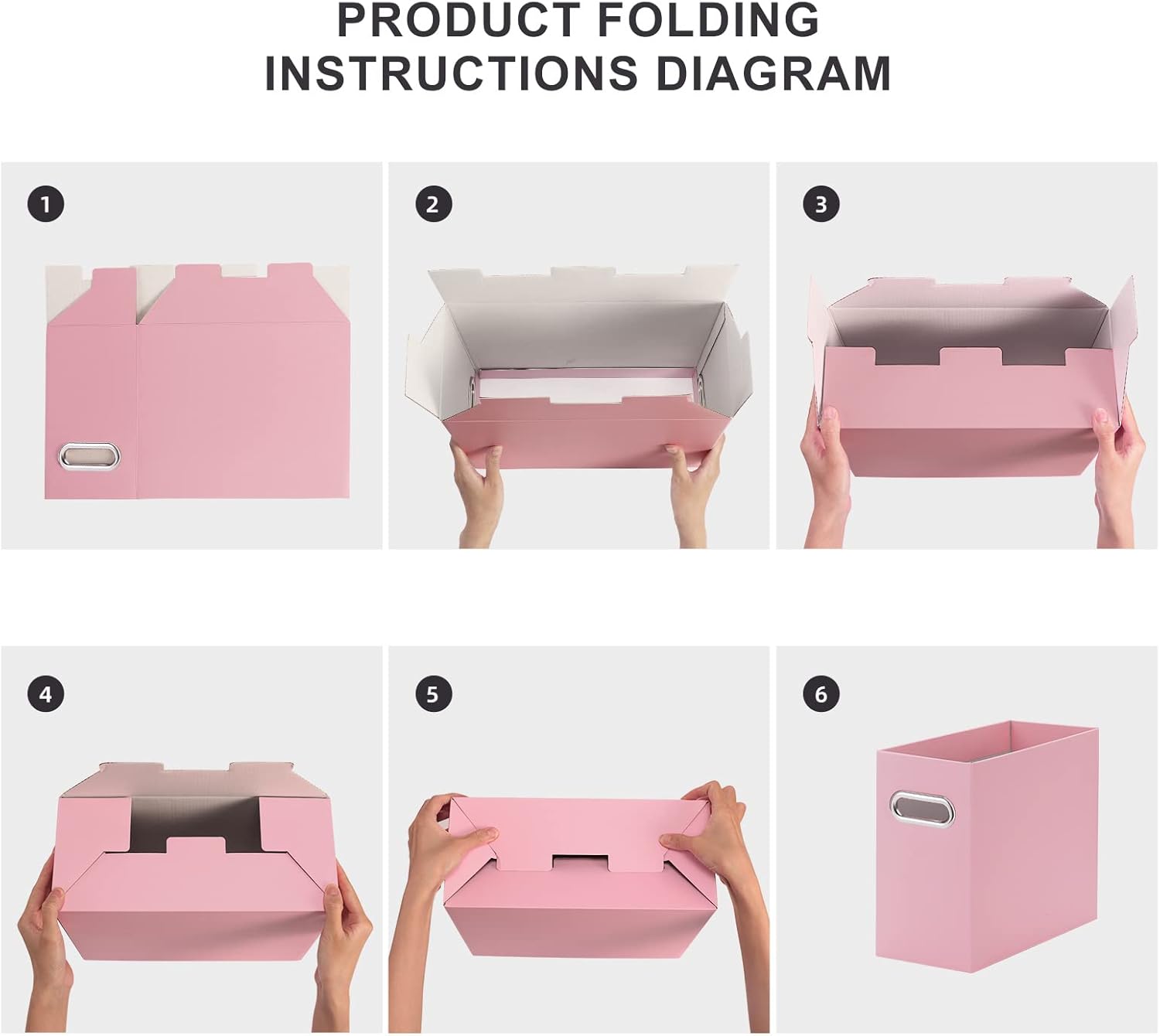 PRODUCT FOLDING INSTRUCTIONS DIAGRAM

1

2

3

4

5

6