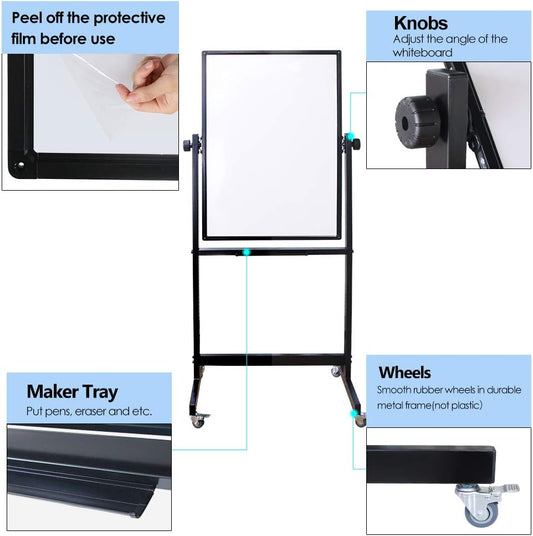 Peel off the protective film before use

Knobs
Adjust the angle of the whiteboard

Maker Tray
Put pens, eraser and etc.

Wheels
Smooth rubber wheels in durable metal frame(not plastic)