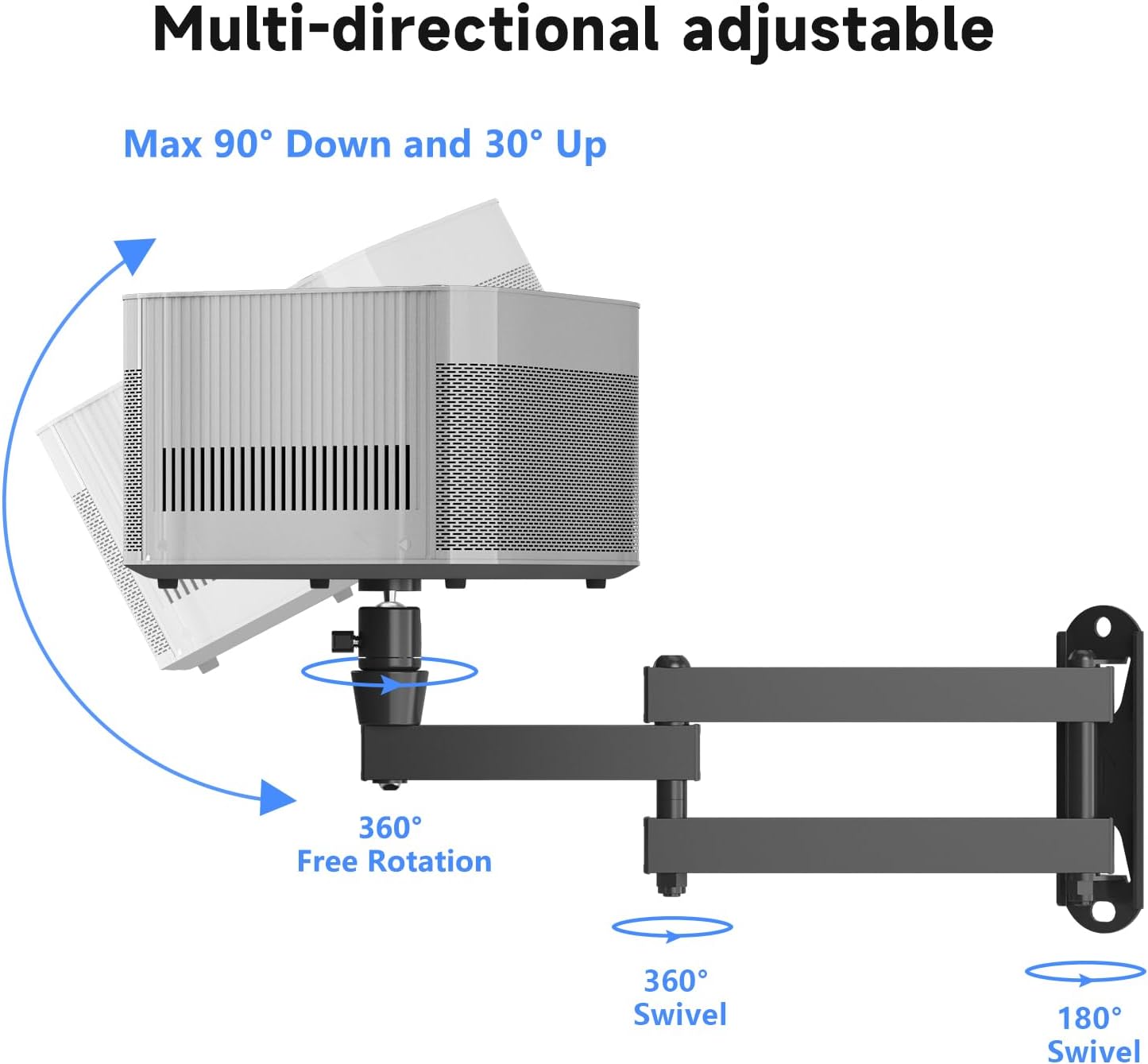 Multi-directional adjustable

Max 90° Down and 30° Up

360°
Free Rotation

360°
Swivel

180°
Swivel