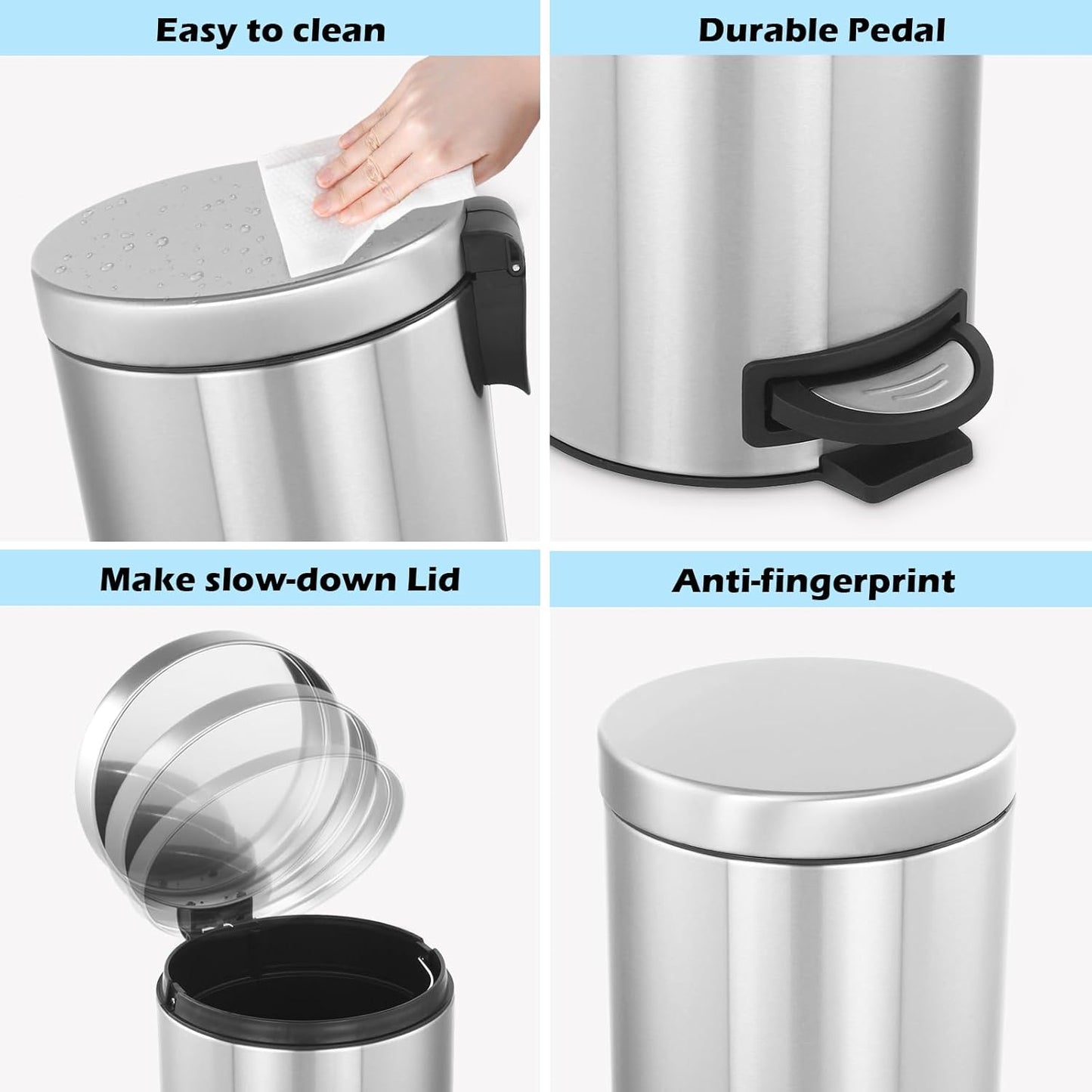 Easy to clean

Durable Pedal

Make slow-down Lid

Anti-fingerprint