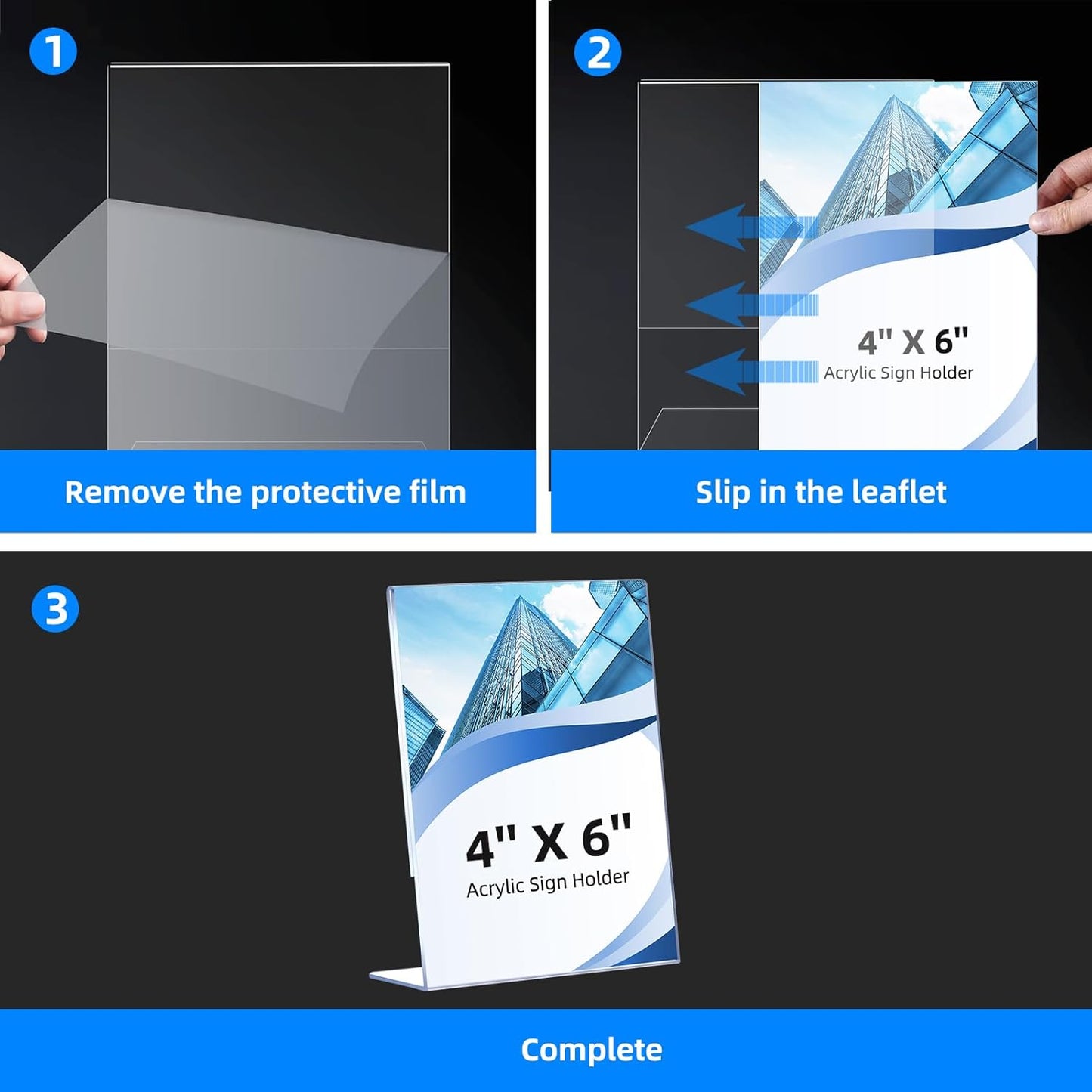 1

Remove the protective film

2

4" X 6"
Acrylic Sign Holder

Slip in the leaflet

3

4" X 6"
Acrylic Sign Holder

Complete