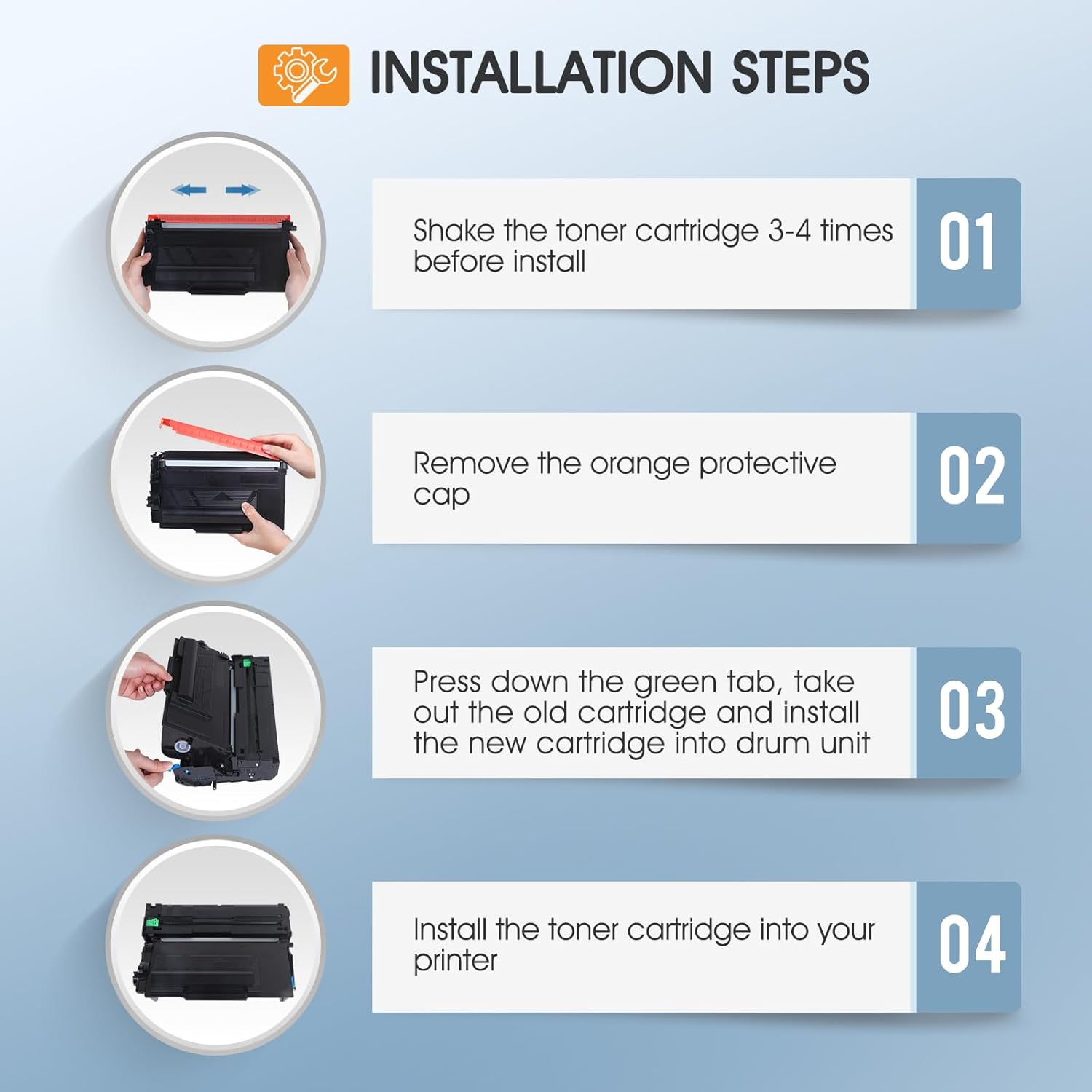 INSTALLATION STEPS

Shake the toner cartridge 3-4 times before install

01

Remove the orange protective cap

02

Press down the green tab, take out the old cartridge and install the new cartridge into drum unit

03

Install the toner cartridge into your printer

04