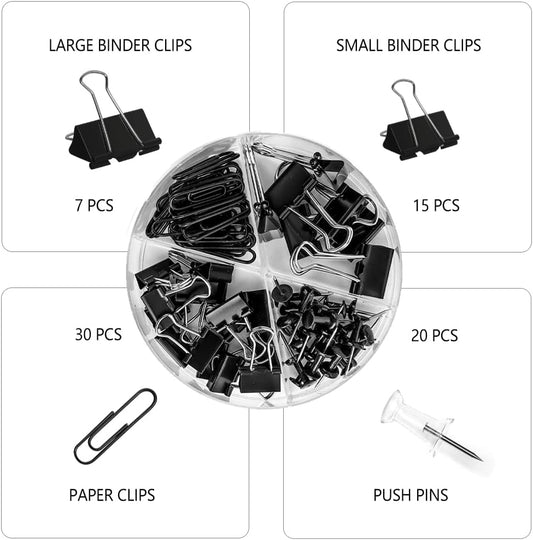 LARGE BINDER CLIPS

7 PCS

SMALL BINDER CLIPS

15 PCS

30 PCS

PAPER CLIPS

20 PCS

PUSH PINS