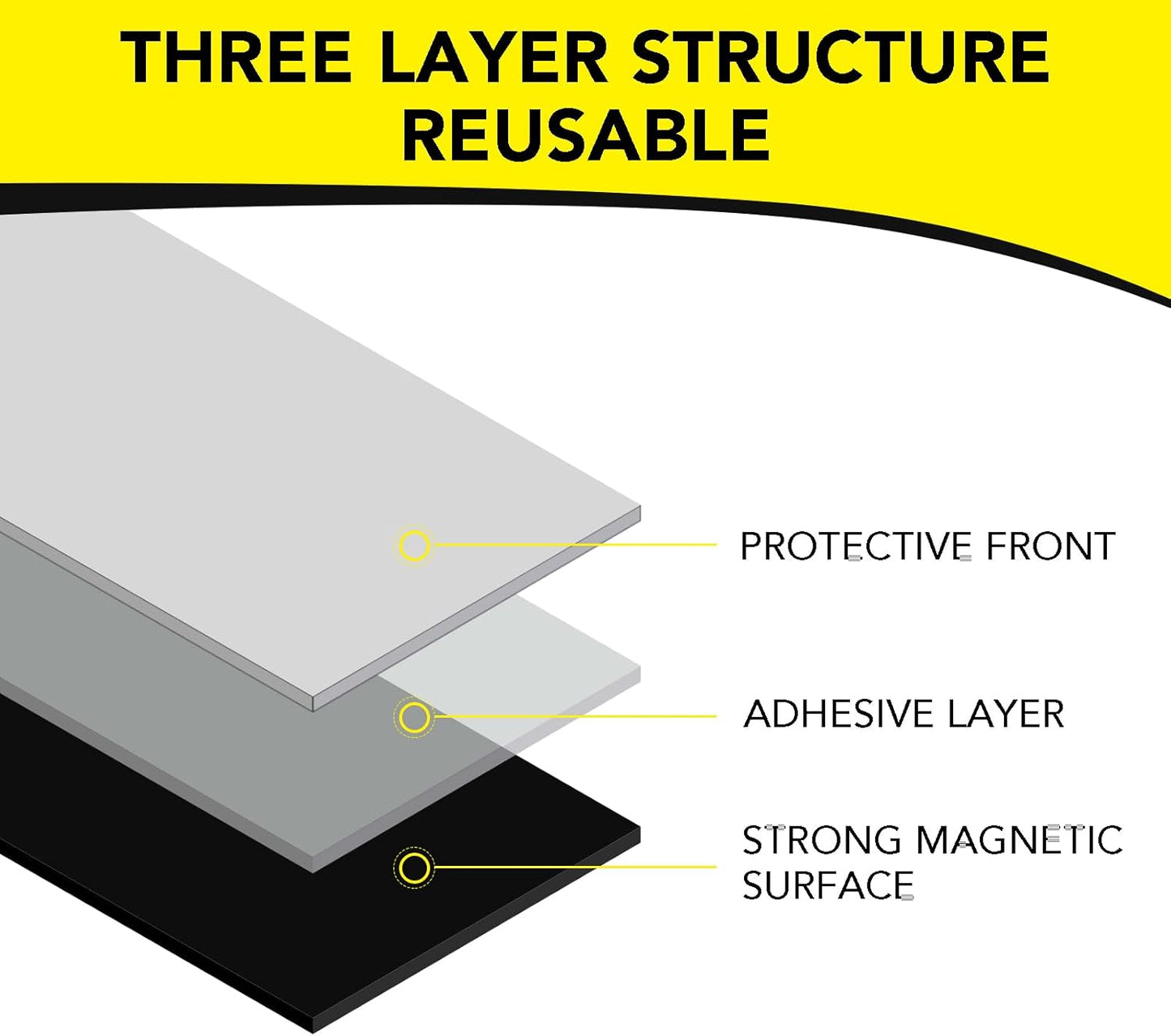 THREE LAYER STRUCTURE
REUSABLE

PROTECTIVE FRONT

ADHESIVE LAYER

STRONG MAGNETIC SURFACE