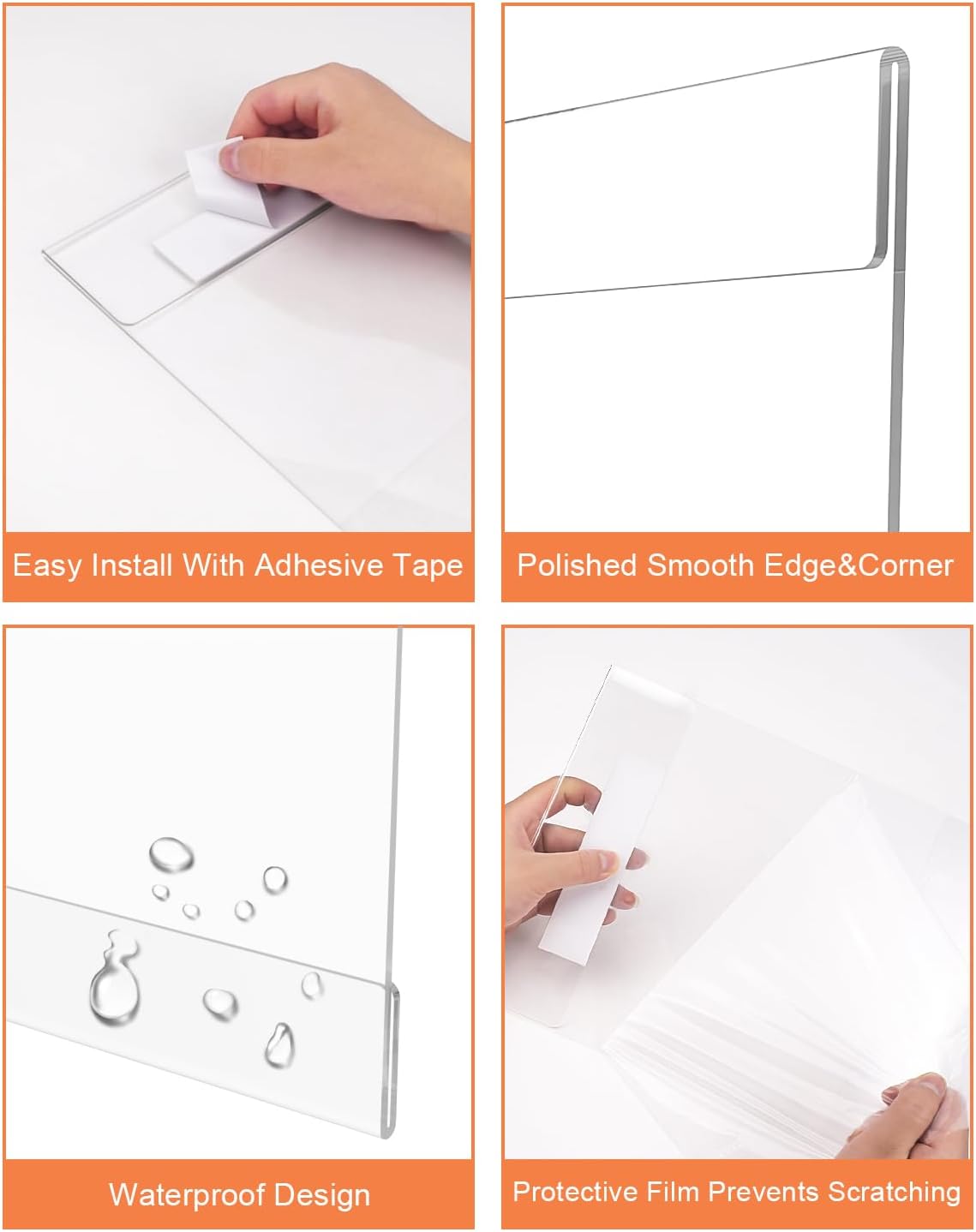 Easy Install With Adhesive Tape

Polished Smooth Edge&Corner

Waterproof Design

Protective Film Prevents Scratching