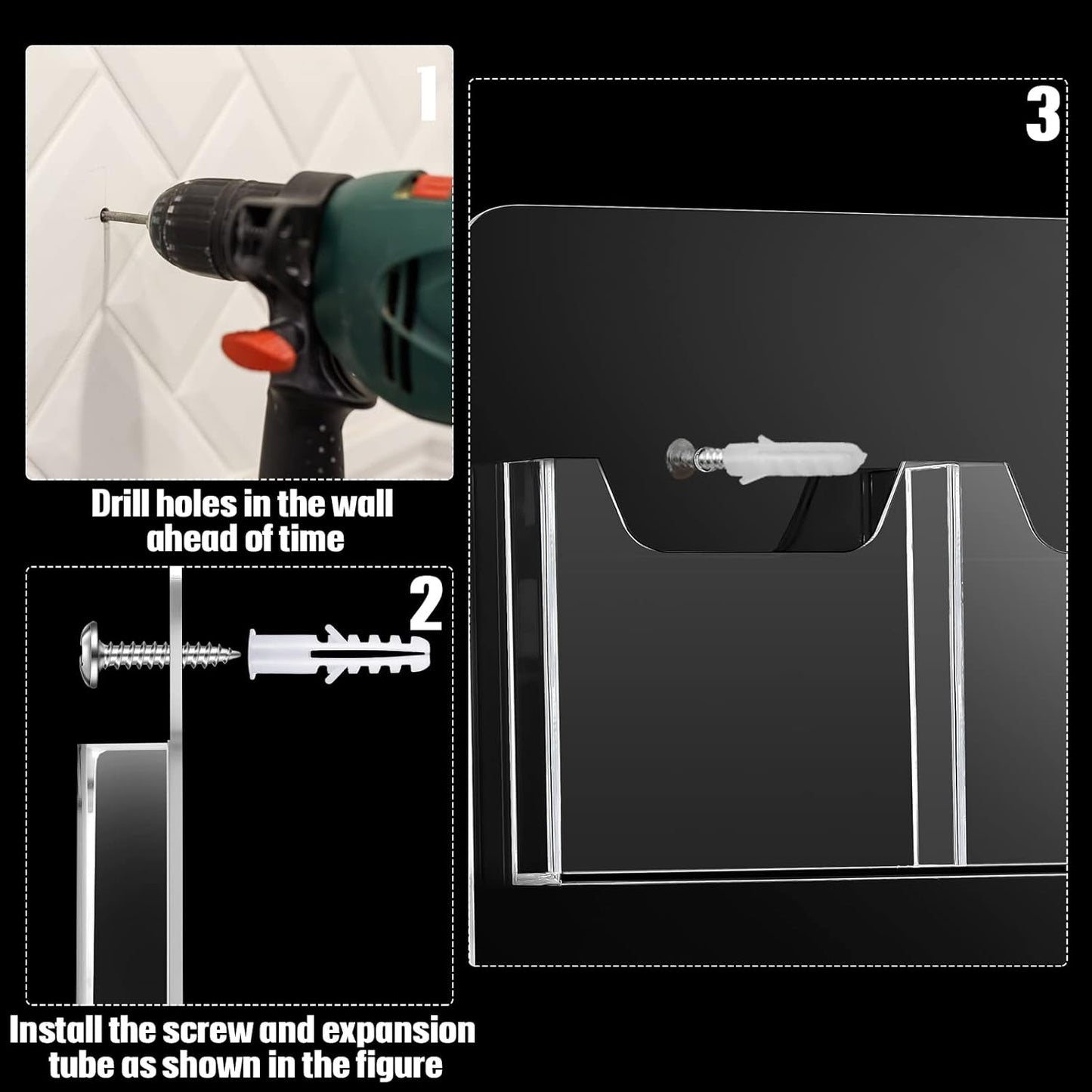 1

Drill holes in the wall ahead of time

2

Install the screw and expansion tube as shown in the figure

3