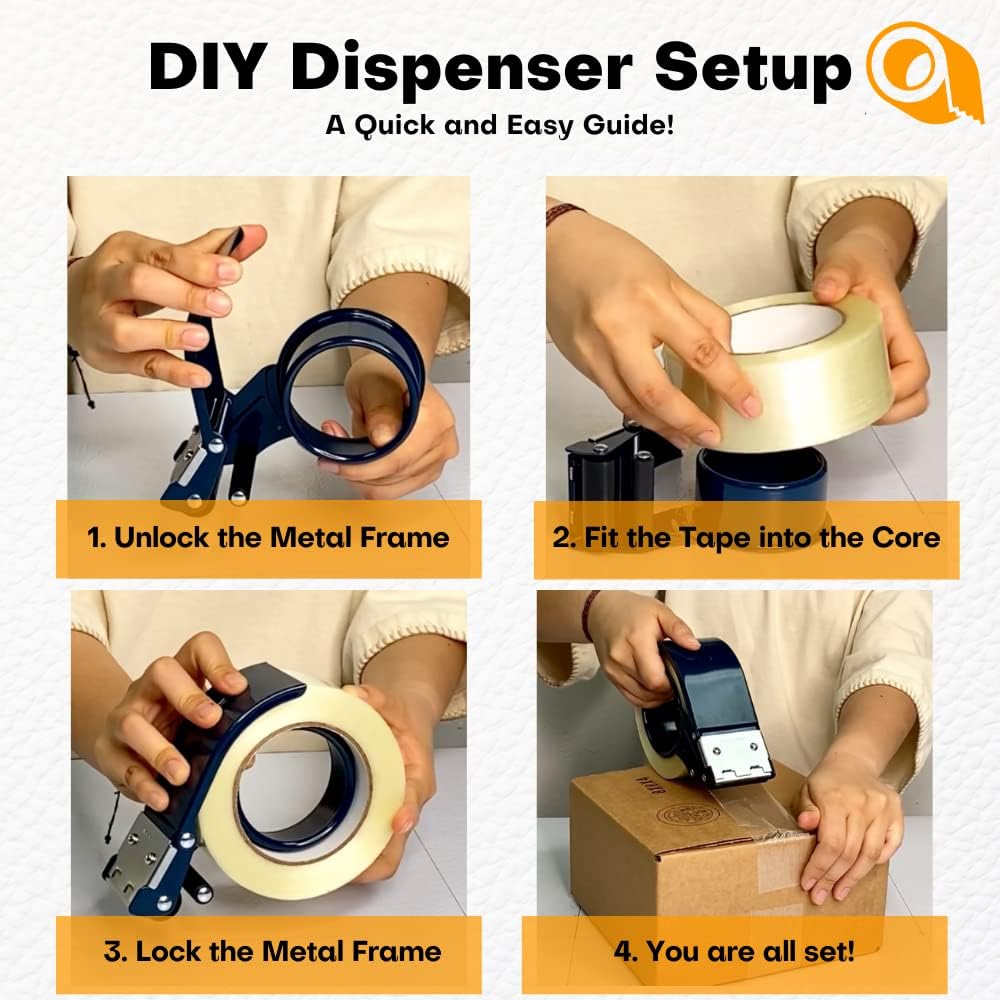 DIY Dispenser Setup

A Quick and Easy Guide!

1. Unlock the Metal Frame

2. Fit the Tape into the Core

3. Lock the Metal Frame

4. You are all set!