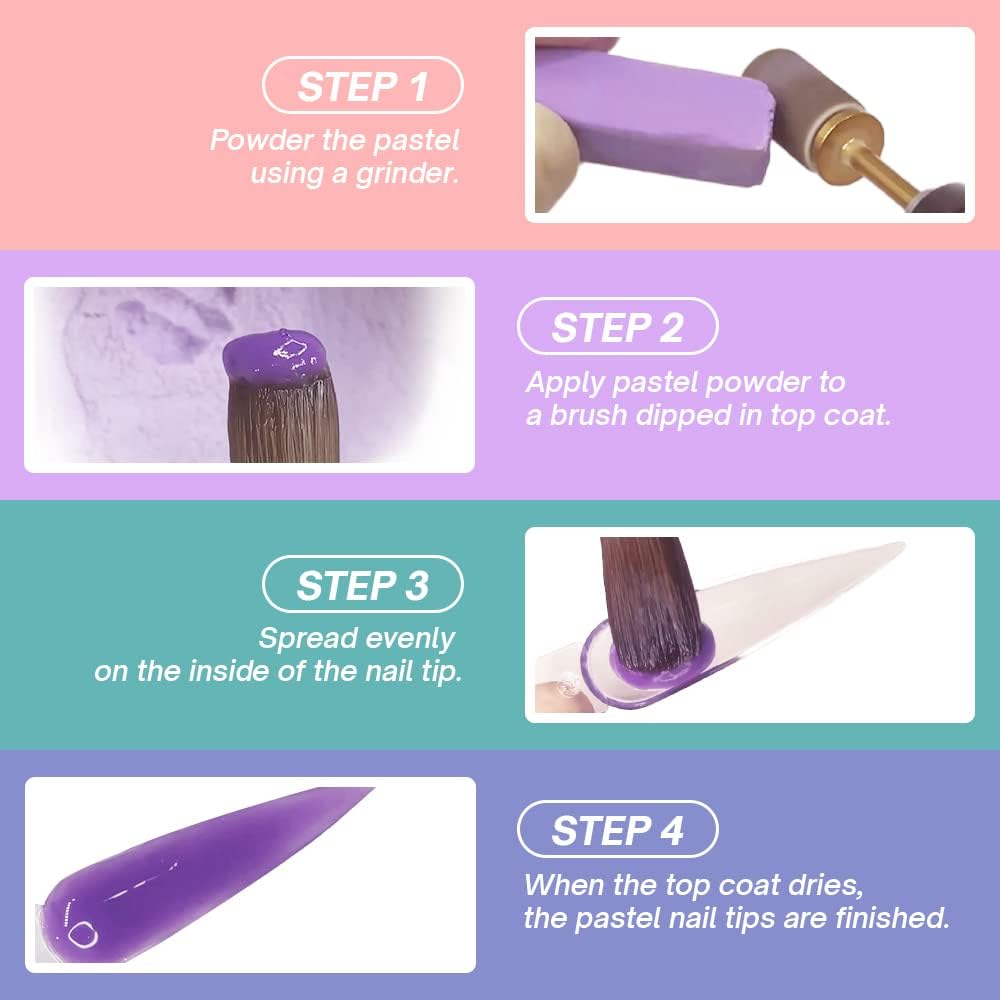 STEP 1
Powder the pastel using a grinder.

STEP 2
Apply pastel powder to a brush dipped in top coat.

STEP 3
Spread evenly on the inside of the nail tip.

STEP 4
When the top coat dries, the pastel nail tips are finished.