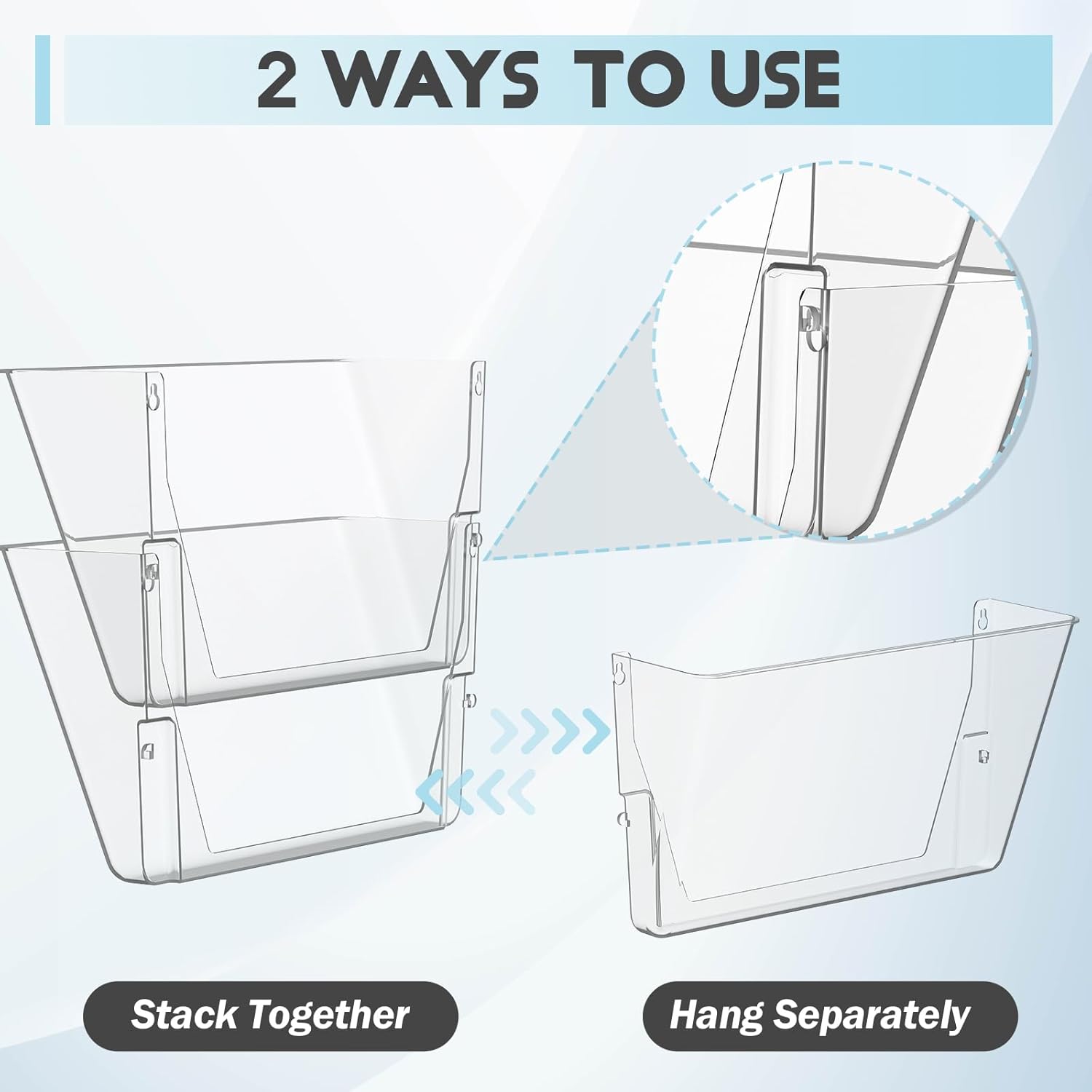 2 WAYS TO USE

Stack Together

Hang Separately