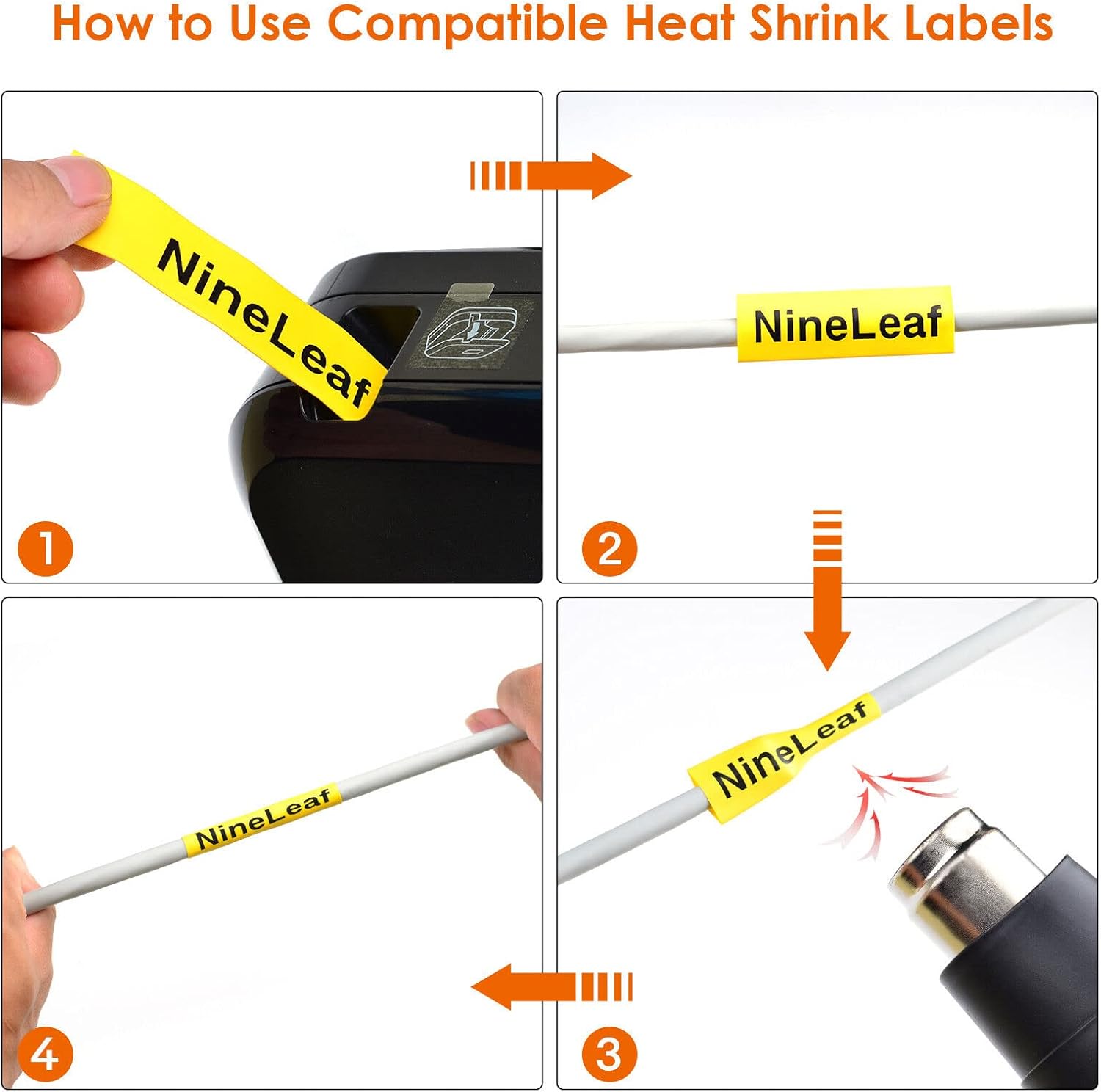 How to Use Compatible Heat Shrink Labels

NineLeaf

1

NineLeaf

2

NineLeaf

4

NineLeaf

3