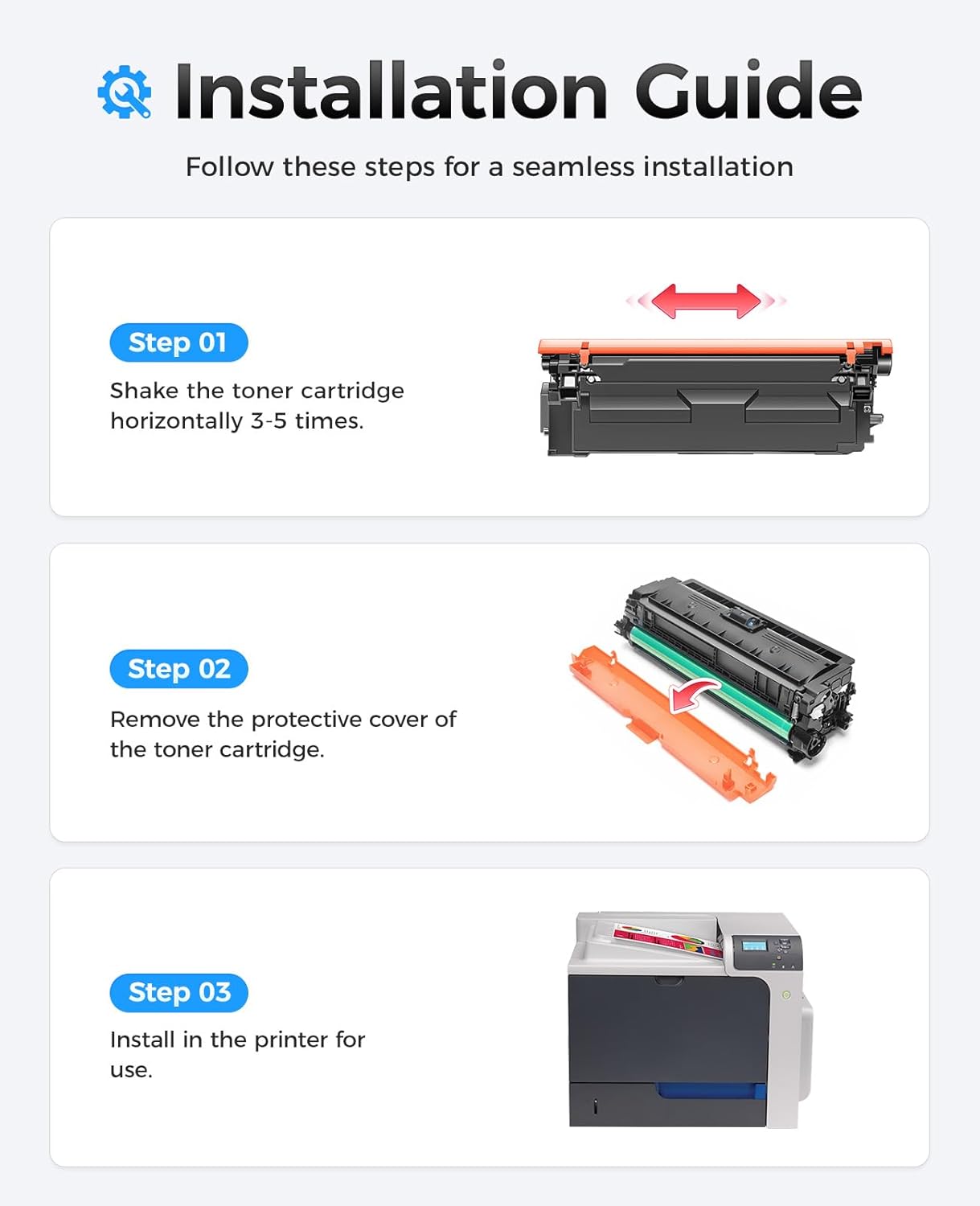 Installation Guide

Follow these steps for a seamless installation

Step 01

Shake the toner cartridge horizontally 3-5 times.

Step 02

Remove the protective cover of the toner cartridge.

Step 03

Install in the printer for use.