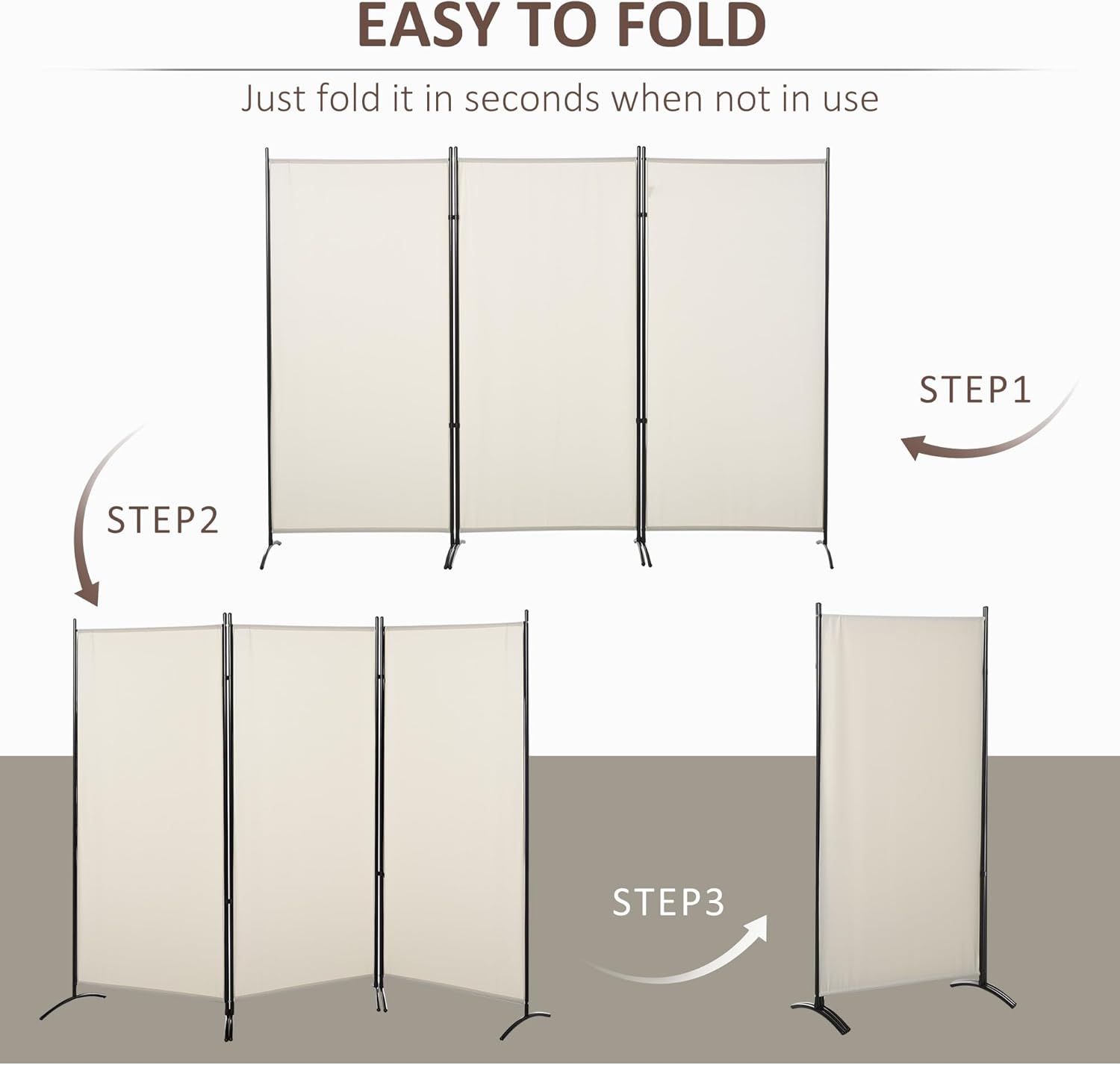 EASY TO FOLD

Just fold it in seconds when not in use

STEP1

STEP2

STEP3