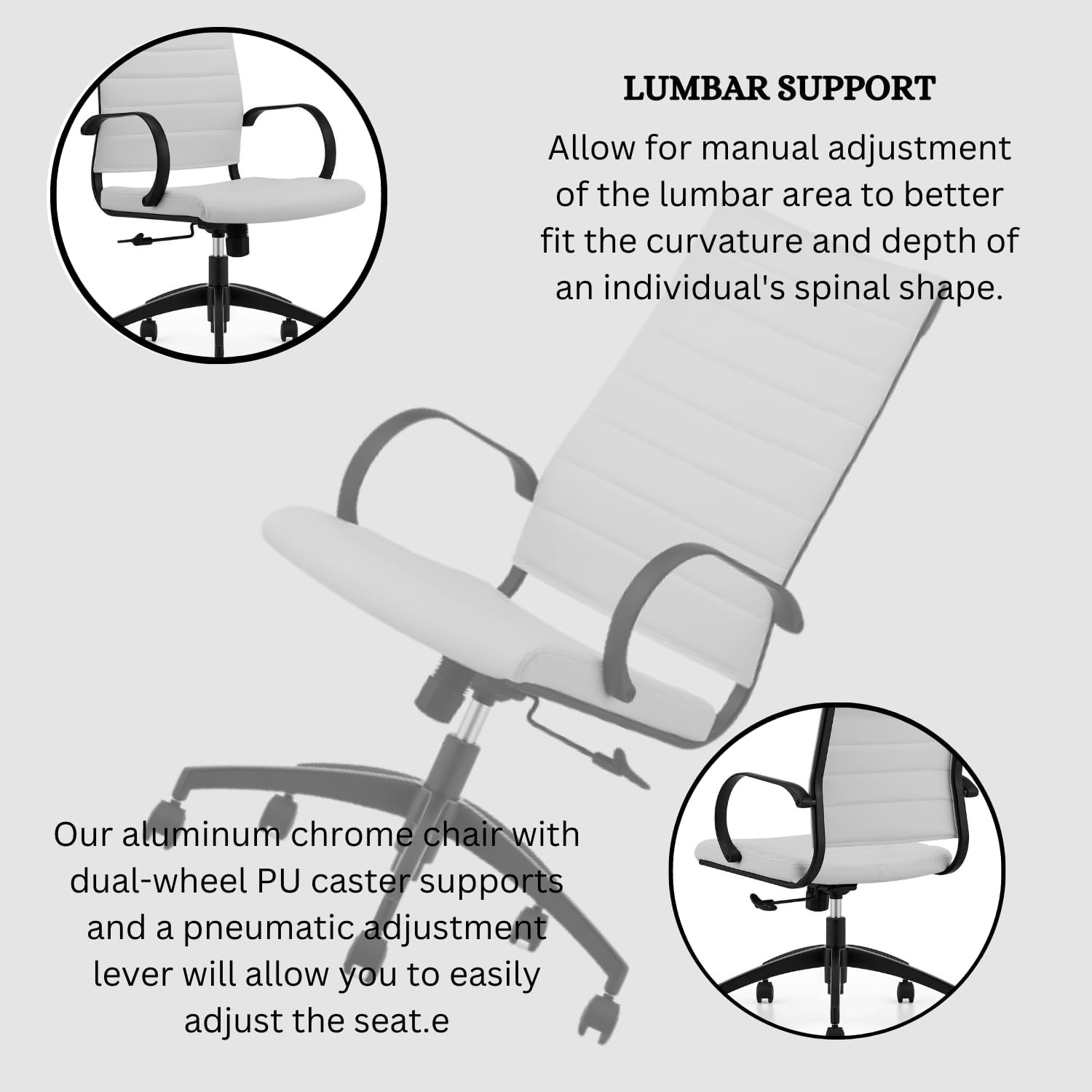 LUMBAR SUPPORT

Allow for manual adjustment of the lumbar area to better fit the curvature and depth of an individual's spinal shape.

Our aluminum chrome chair with dual-wheel PU caster supports and a pneumatic adjustment lever will allow you to easily adjust the seat.e