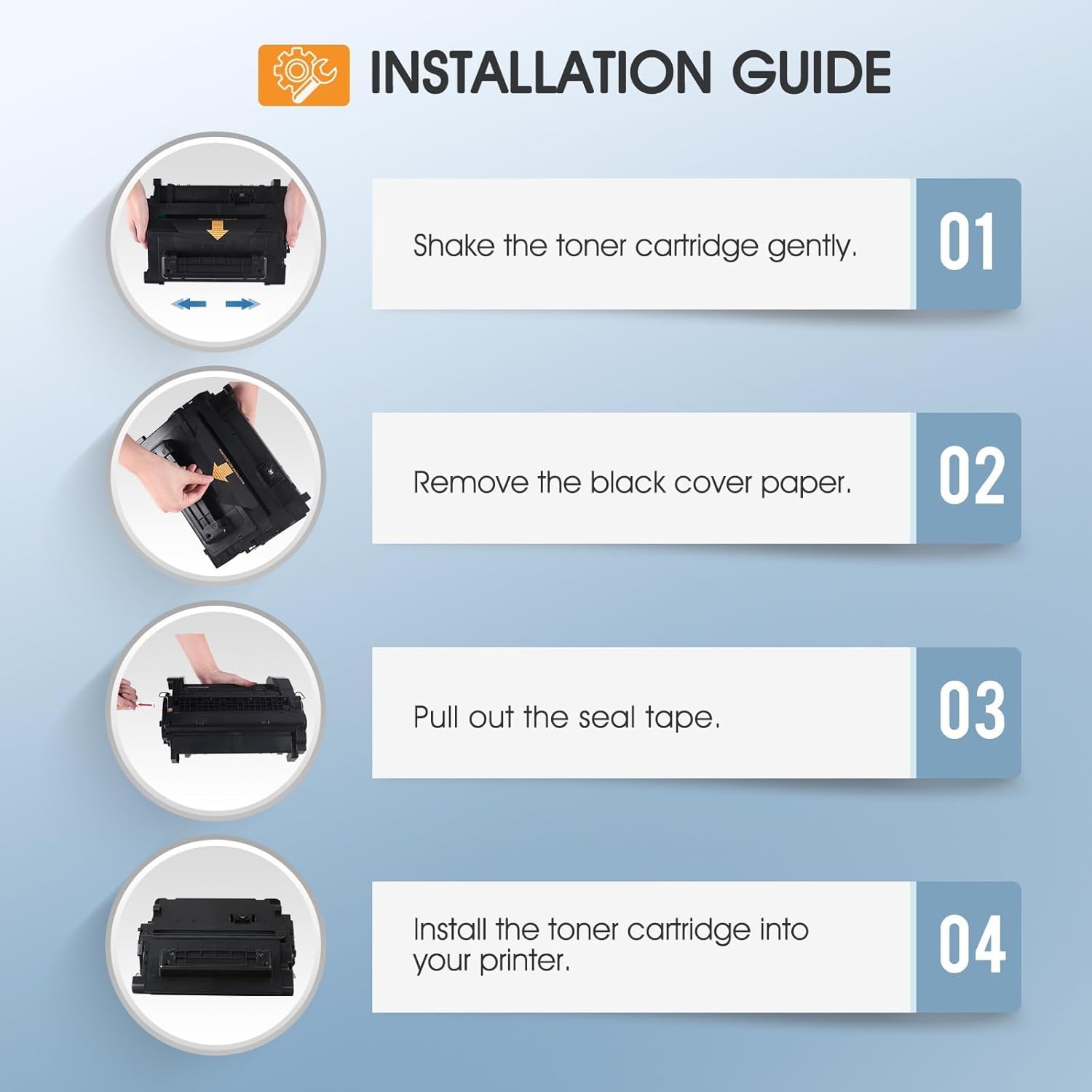 INSTALLATION GUIDE

Shake the toner cartridge gently.

01

Remove the black cover paper.

02

Pull out the seal tape.

03

Install the toner cartridge into your printer.

04